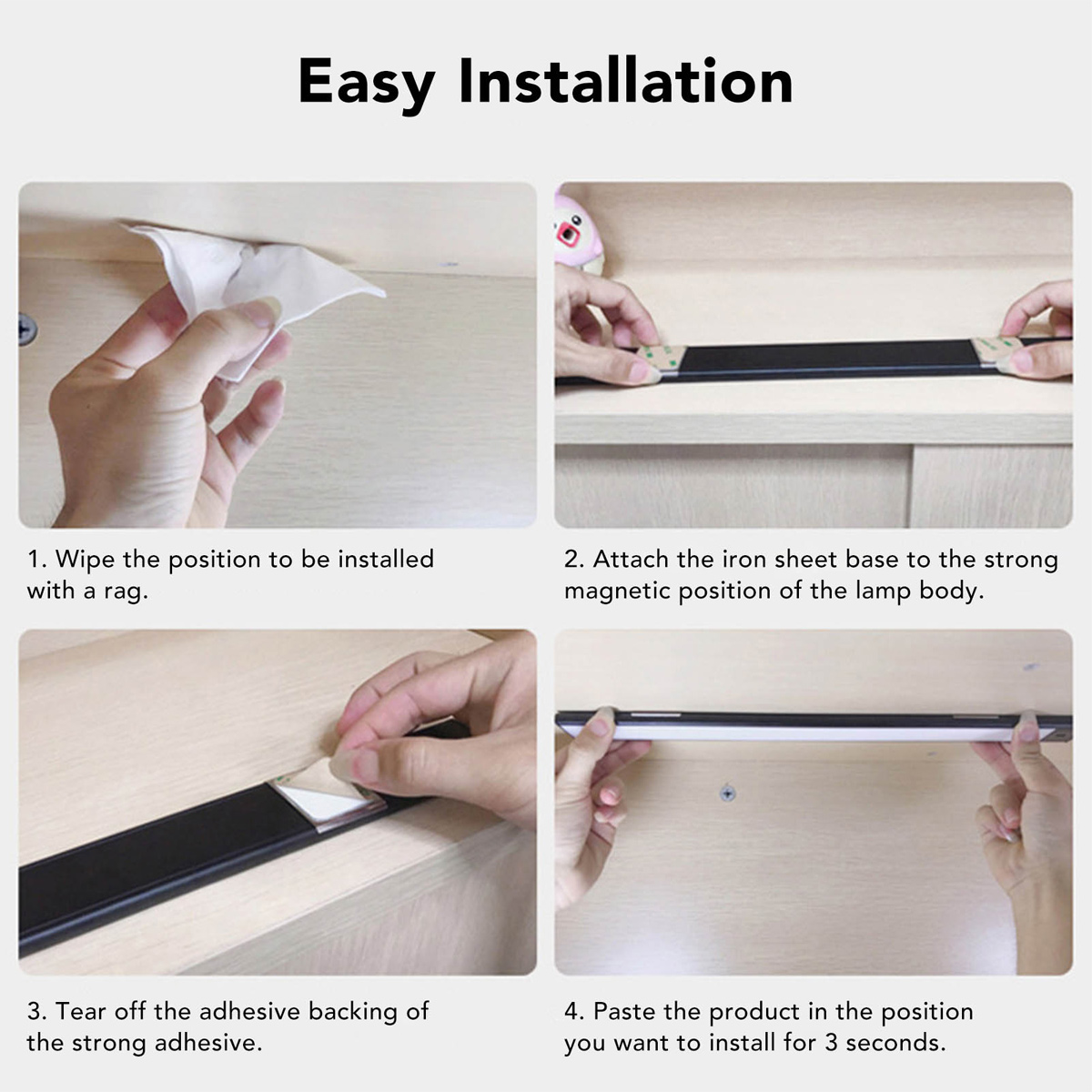 Easy Installation

1. Wipe the position to be installed with a rag.

2. Attach the iron sheet base to the strong magnetic position of the lamp body.

3. Tear off the adhesive backing of the strong adhesive.

4. Paste the product in the position you want to install for 3 seconds.