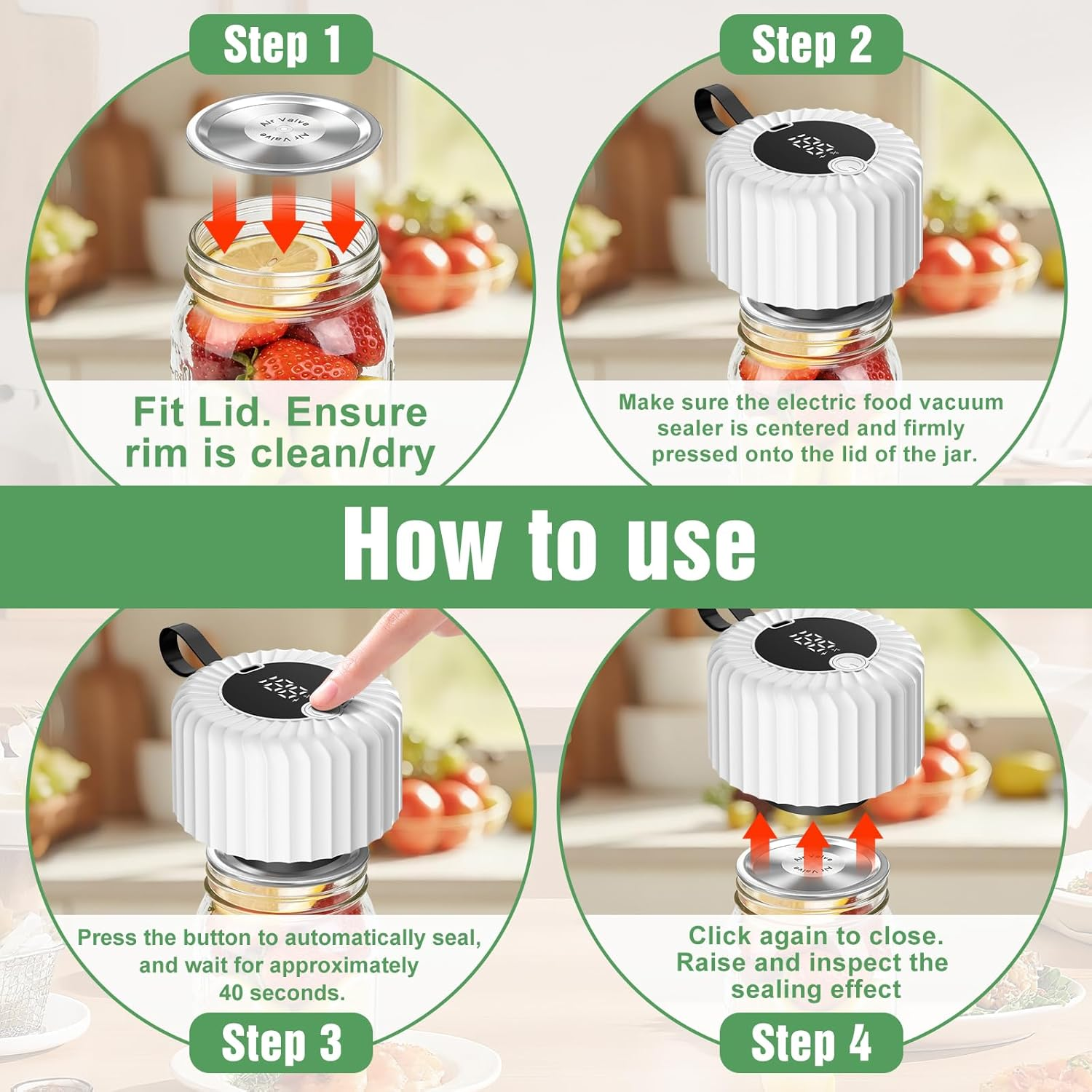 Step 1

Air Valve
Air Valve

Fit Lid. Ensure rim is clean/dry

Step 2

Make sure the electric food vacuum sealer is centered and firmly pressed onto the lid of the jar.

How to use

Press the button to automatically seal, and wait for approximately 40 seconds.

Step 3

Air Valve

Click again to close. Raise and inspect the sealing effect

Step 4