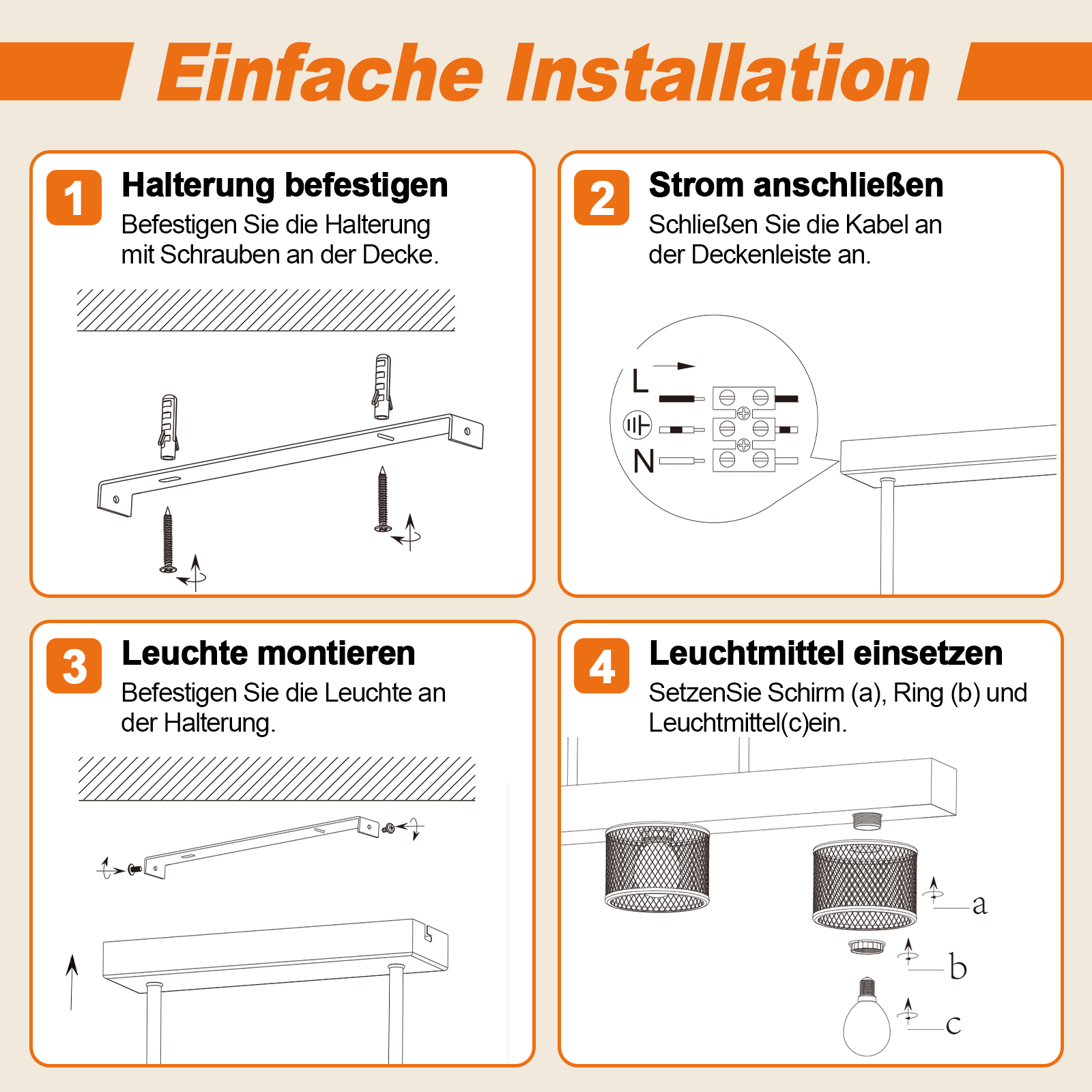 Einfache Installation

1
Halterung befestigen
Befestigen Sie die Halterung mit Schrauben an der Decke.

2
Strom anschließen
Schließen Sie die Kabel an der Deckenleiste an.

L
N

3
Leuchte montieren
Befestigen Sie die Leuchte an der Halterung.

4
Leuchtmittel einsetzen
SetzenSie Schirm (a), Ring (b) und Leuchtmittel(c)ein.

a
b
c