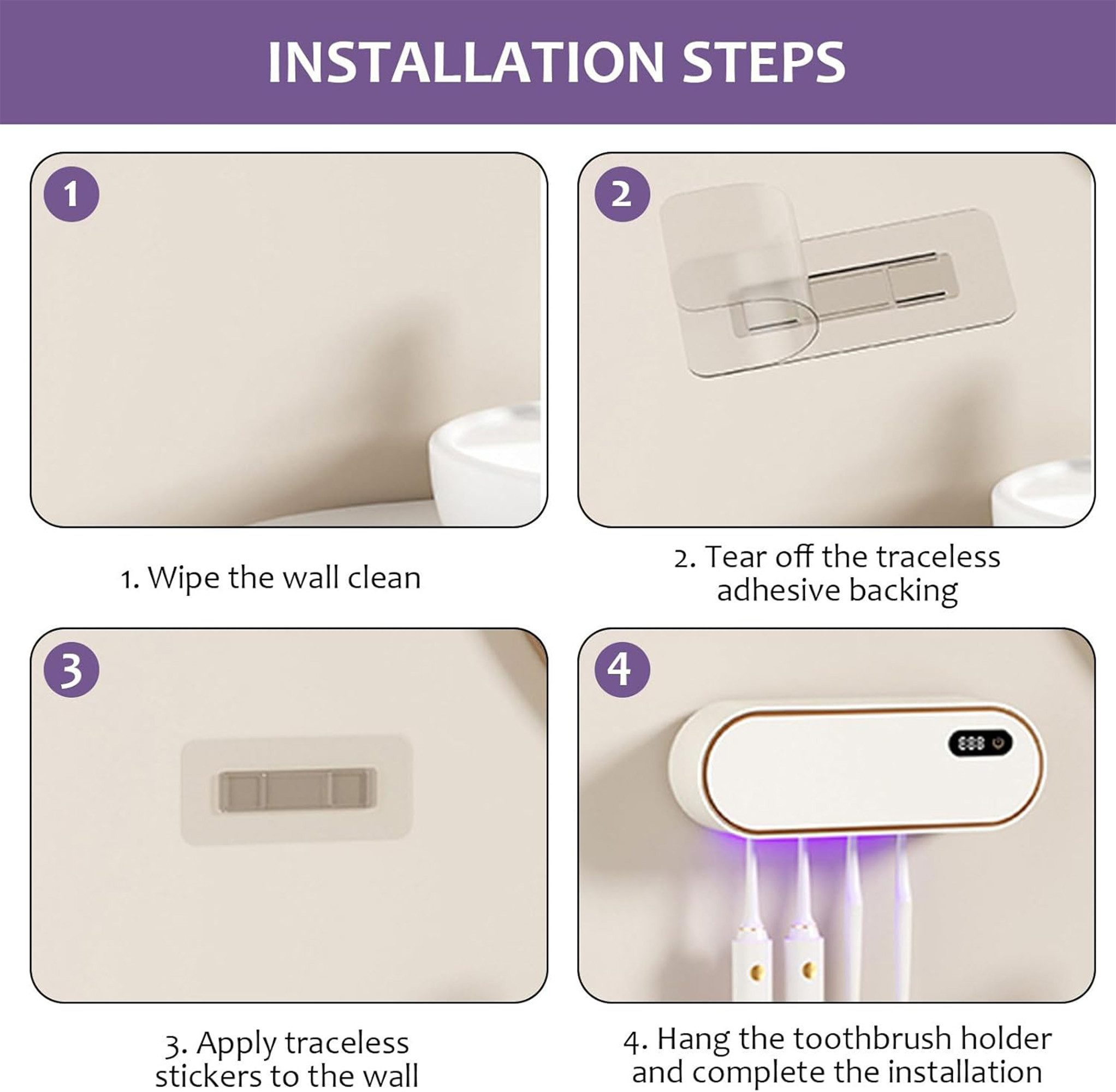 INSTALLATION STEPS

1

1. Wipe the wall clean

2

2. Tear off the traceless adhesive backing

3

3. Apply traceless stickers to the wall

4

888

4. Hang the toothbrush holder and complete the installation