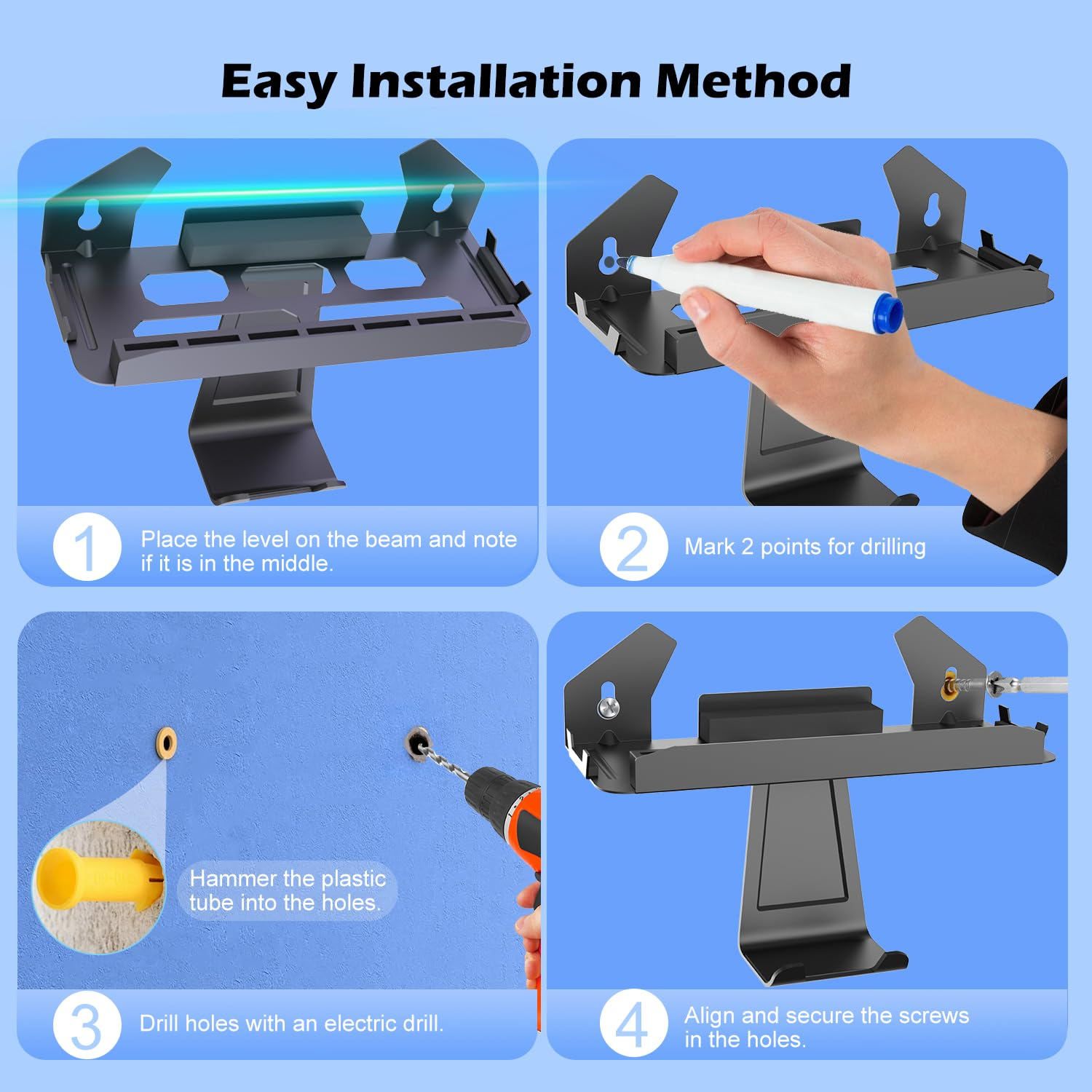 Easy Installation Method

1 Place the level on the beam and note if it is in the middle.

2 Mark 2 points for drilling

Hammer the plastic tube into the holes.

3 Drill holes with an electric drill.

4 Align and secure the screws in the holes.