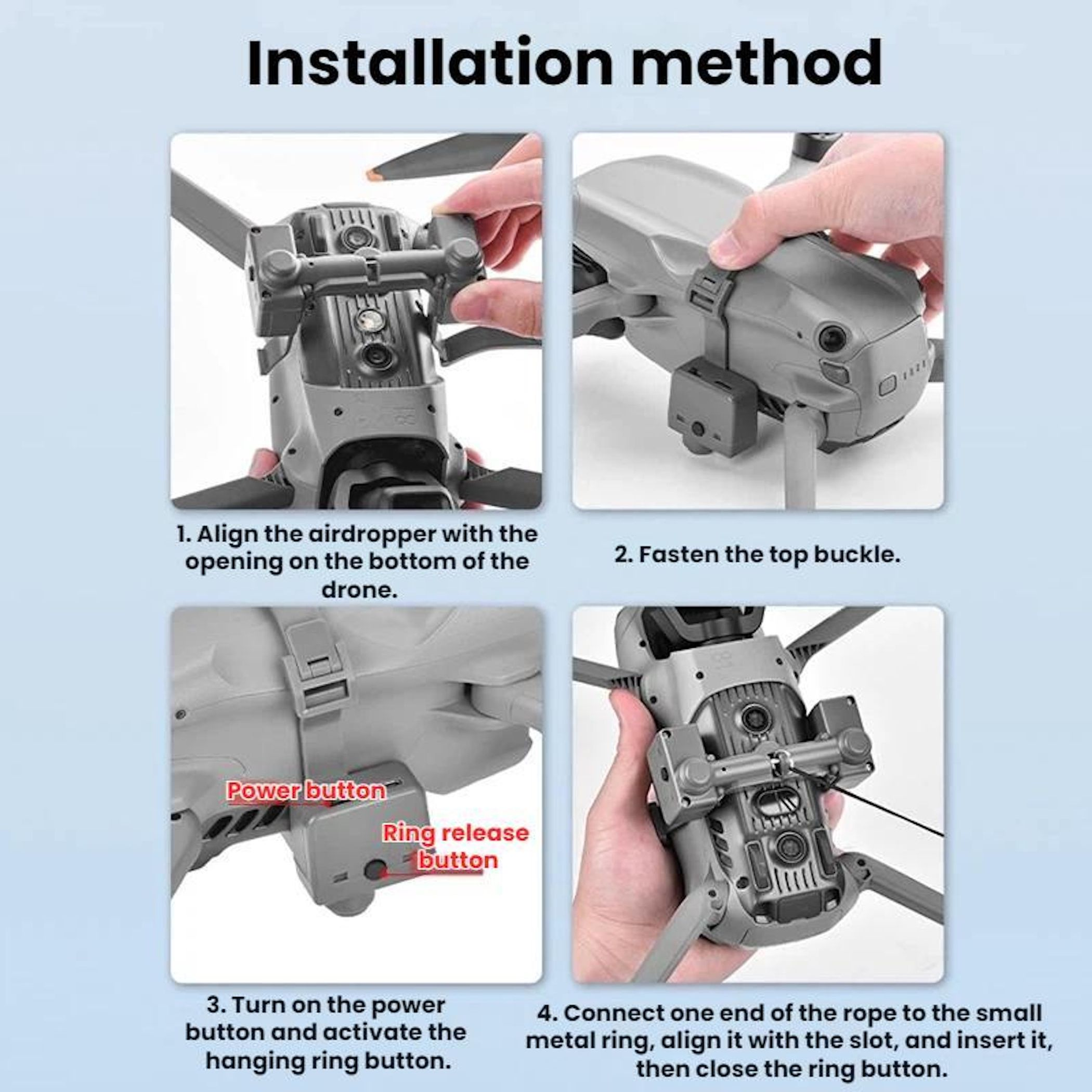 Installation method

1. Align the airdropper with the opening on the bottom of the drone.

2. Fasten the top buckle.

Power button

Ring release button

3. Turn on the power button and activate the hanging ring button.

4. Connect one end of the rope to the small metal ring, align it with the slot, and insert it, then close the ring button.