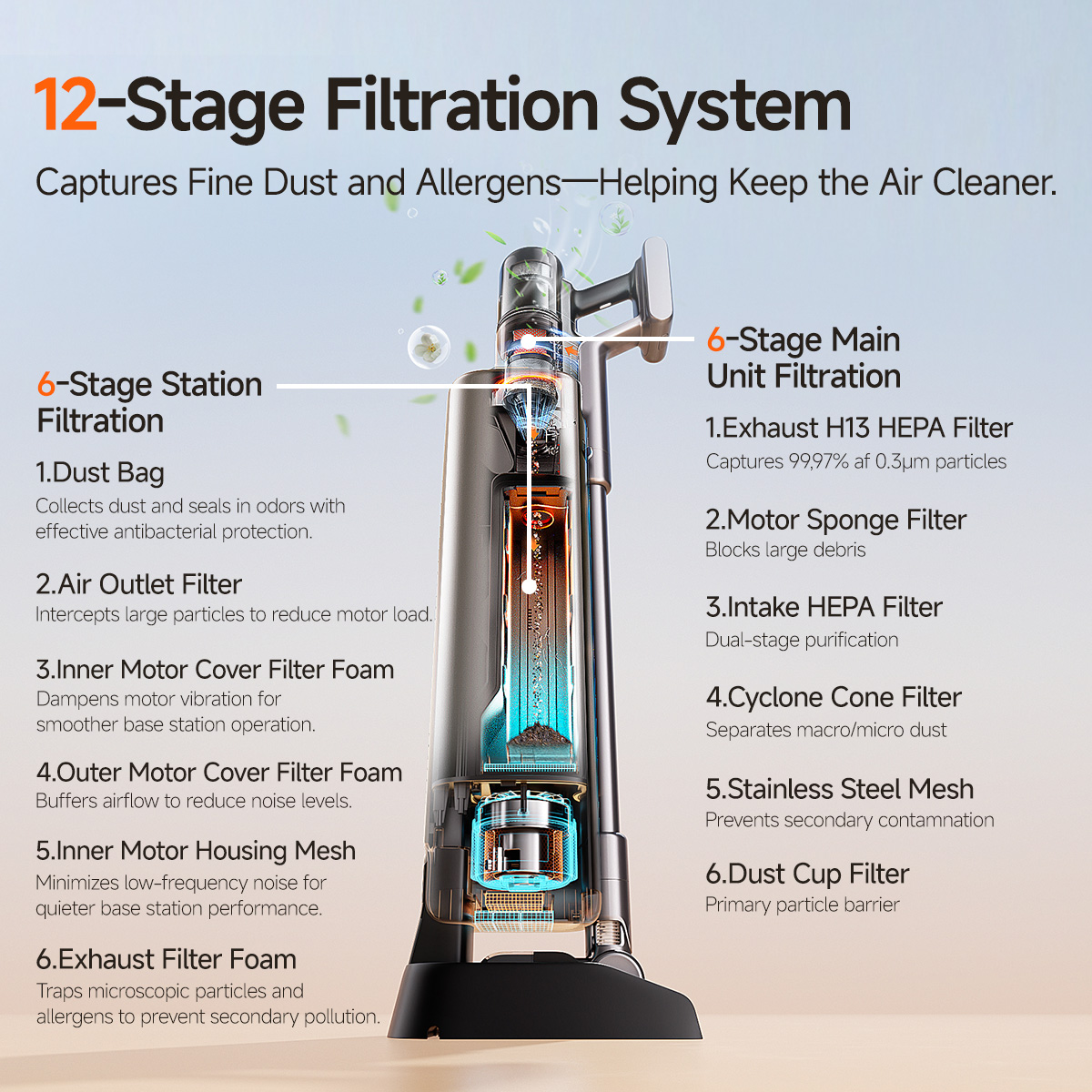 12-Stage Filtration System

Captures Fine Dust and Allergens—Helping Keep the Air Cleaner.

6-Stage Station Filtration

1.Dust Bag
Collects dust and seals in odors with effective antibacterial protection.

2.Air Outlet Filter
Intercepts large particles to reduce motor load.

3.Inner Motor Cover Filter Foam
Dampens motor vibration for smoother base station operation.

4.Outer Motor Cover Filter Foam
Buffers airflow to reduce noise levels.

5.Inner Motor Housing Mesh
Minimizes low-frequency noise for quieter base station performance.

6.Exhaust Filter Foam
Traps microscopic particles and allergens to prevent secondary pollution.

6-Stage Main Unit Filtration

1.Exhaust H13 HEPA Filter
Captures 99,97% af 0.3μm particles

2.Motor Sponge Filter
Blocks large debris

3.Intake HEPA Filter
Dual-stage purification

4.Cyclone Cone Filter
Separates macro/micro dust

5.Stainless Steel Mesh
Prevents secondary contamnation

6.Dust Cup Filter
Primary particle barrier