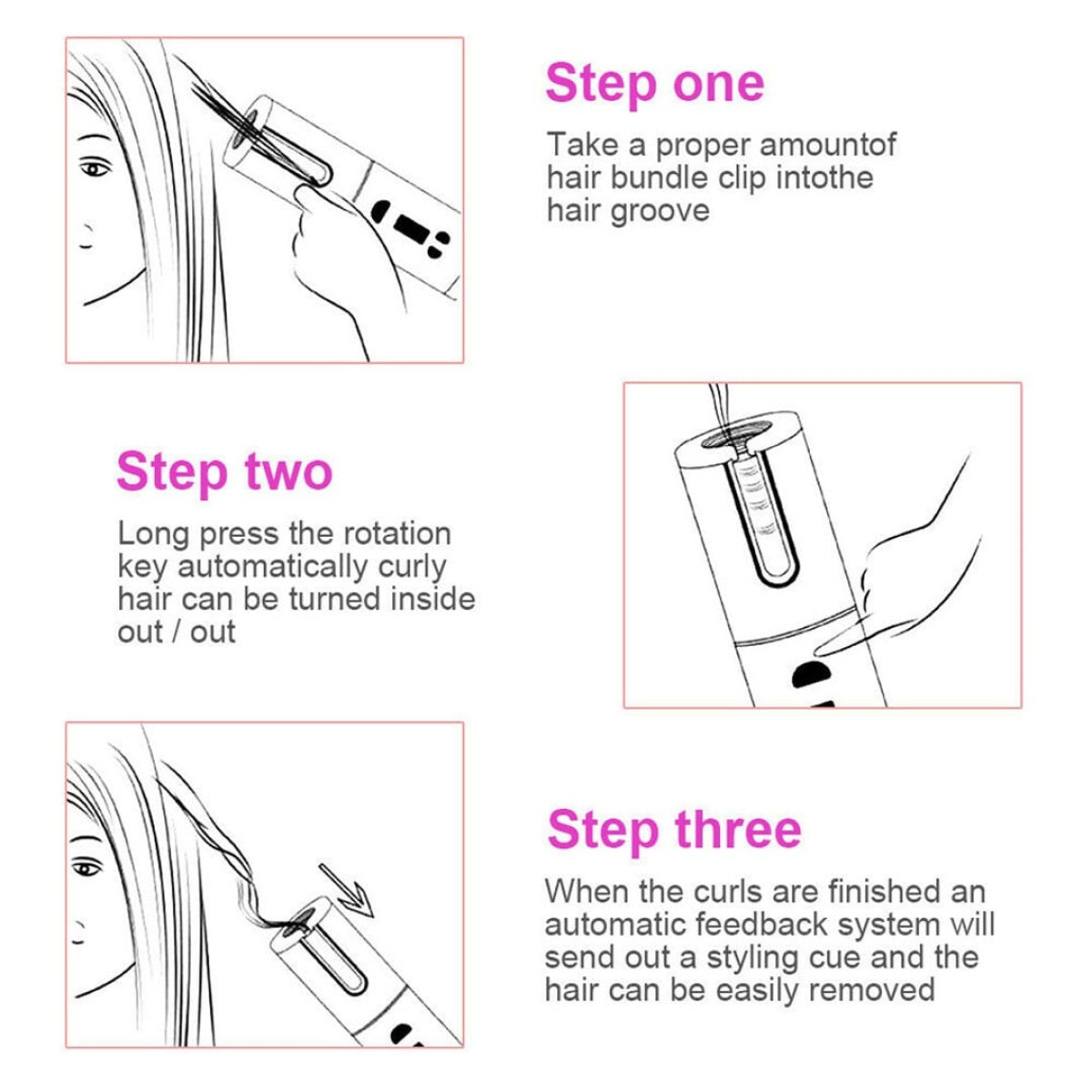 Step one

Take a proper amountof hair bundle clip intothe hair groove

Step two

Long press the rotation key automatically curly hair can be turned inside out / out

Step three

When the curls are finished an automatic feedback system will send out a styling cue and the hair can be easily removed