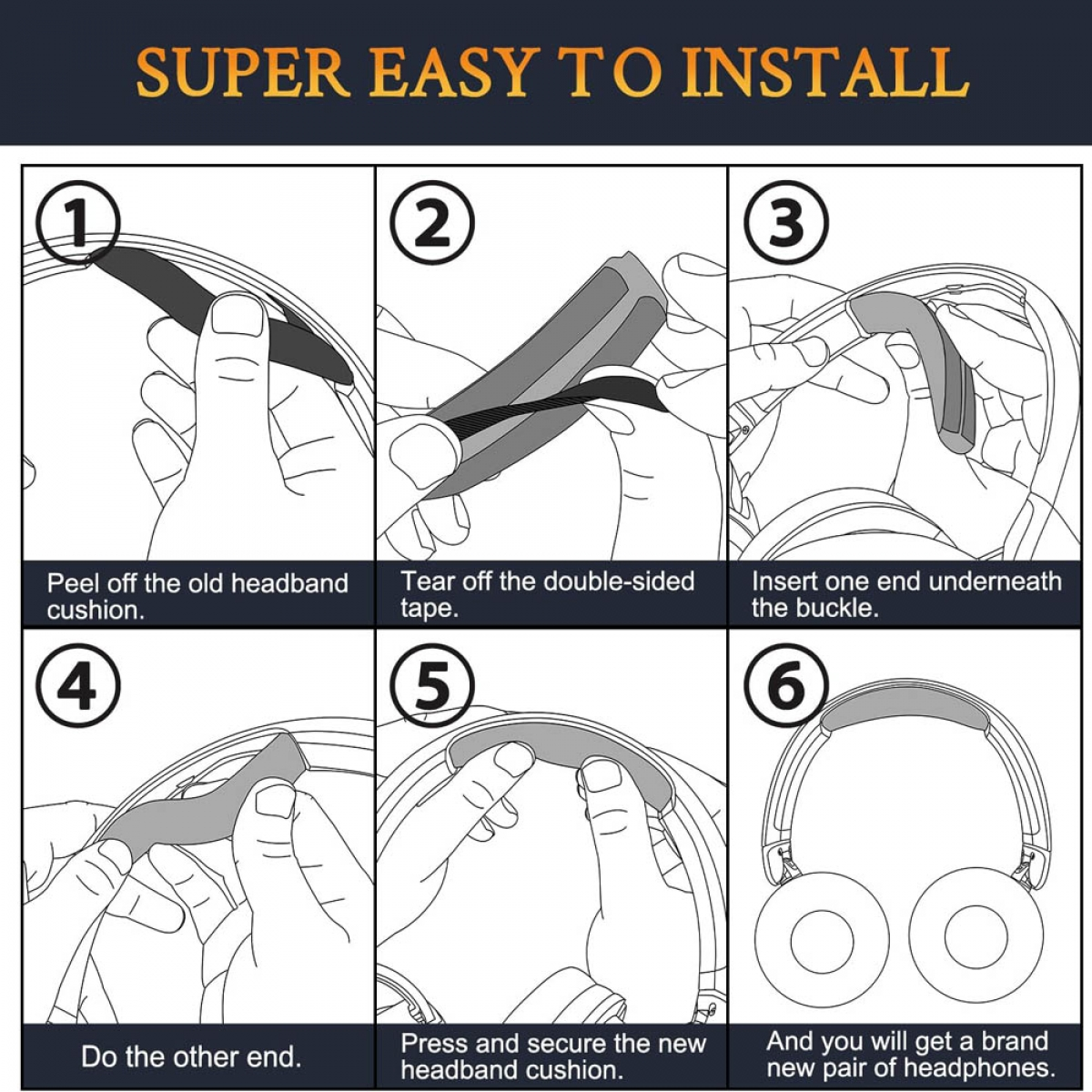 SUPER EASY TO INSTALL

1
Peel off the old headband cushion.

2
Tear off the double-sided tape.

3
Insert one end underneath the buckle.

4
Do the other end.

5
Press and secure the new headband cushion.

6
And you will get a brand new pair of headphones.