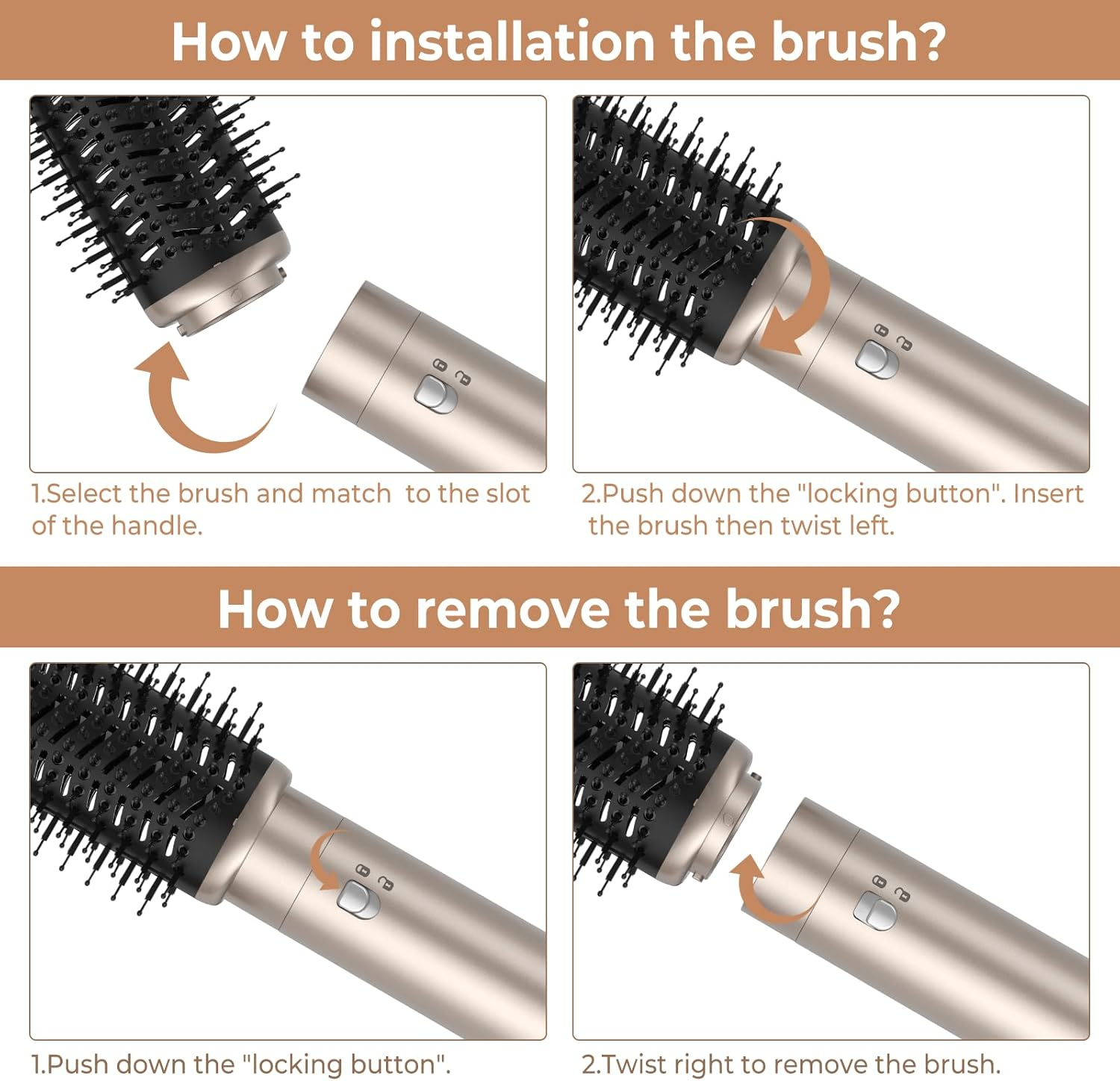 How to installation the brush?

1.Select the brush and match to the slot of the handle.

2.Push down the "locking button". Insert the brush then twist left.

How to remove the brush?

1.Push down the "locking button".

2.Twist right to remove the brush.