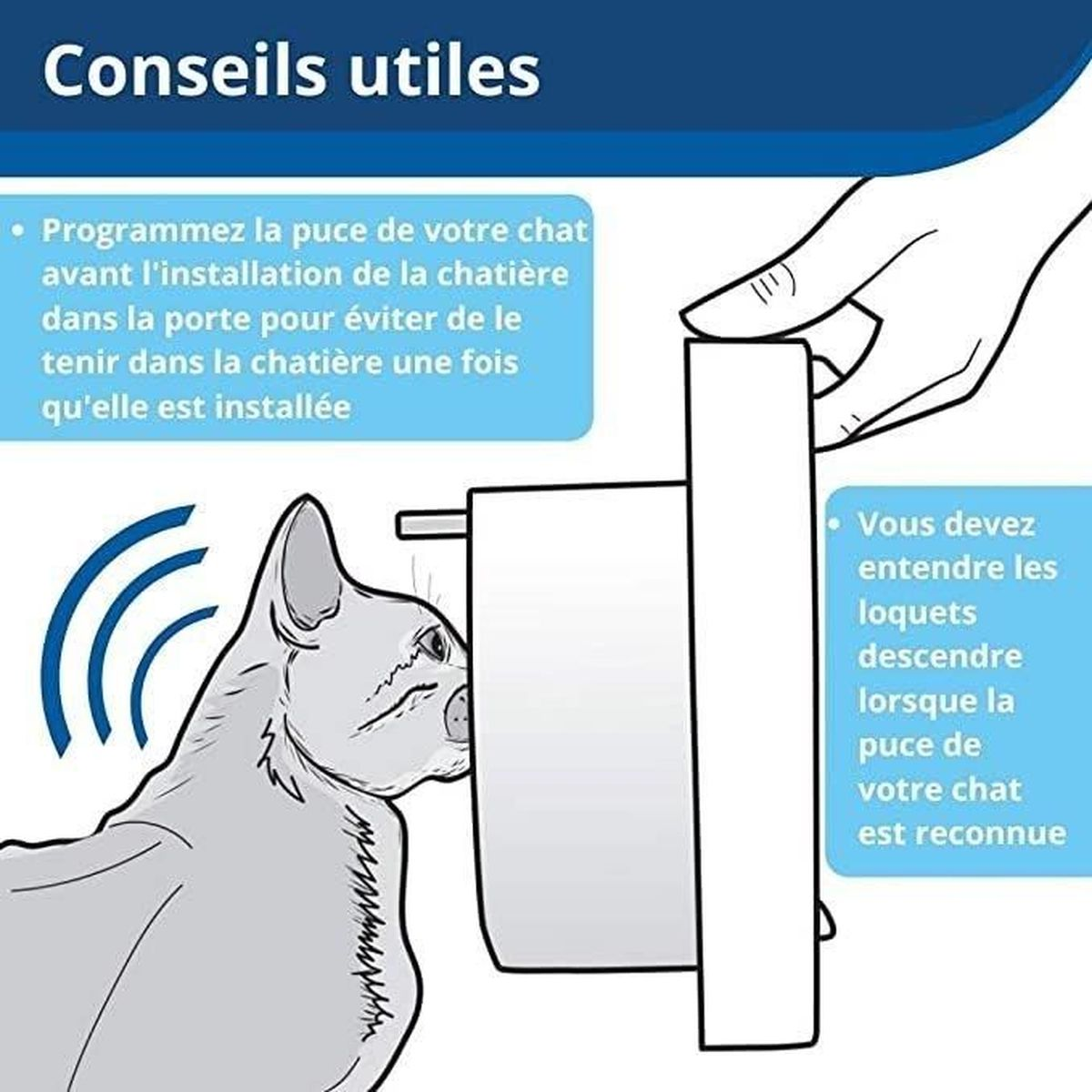 Conseils utiles

• Programmez la puce de votre chat avant l'installation de la chatière dans la porte pour éviter de le tenir dans la chatière une fois qu'elle est installée

• Vous devez entendre les loquets descendre lorsque la puce de votre chat est reconnue