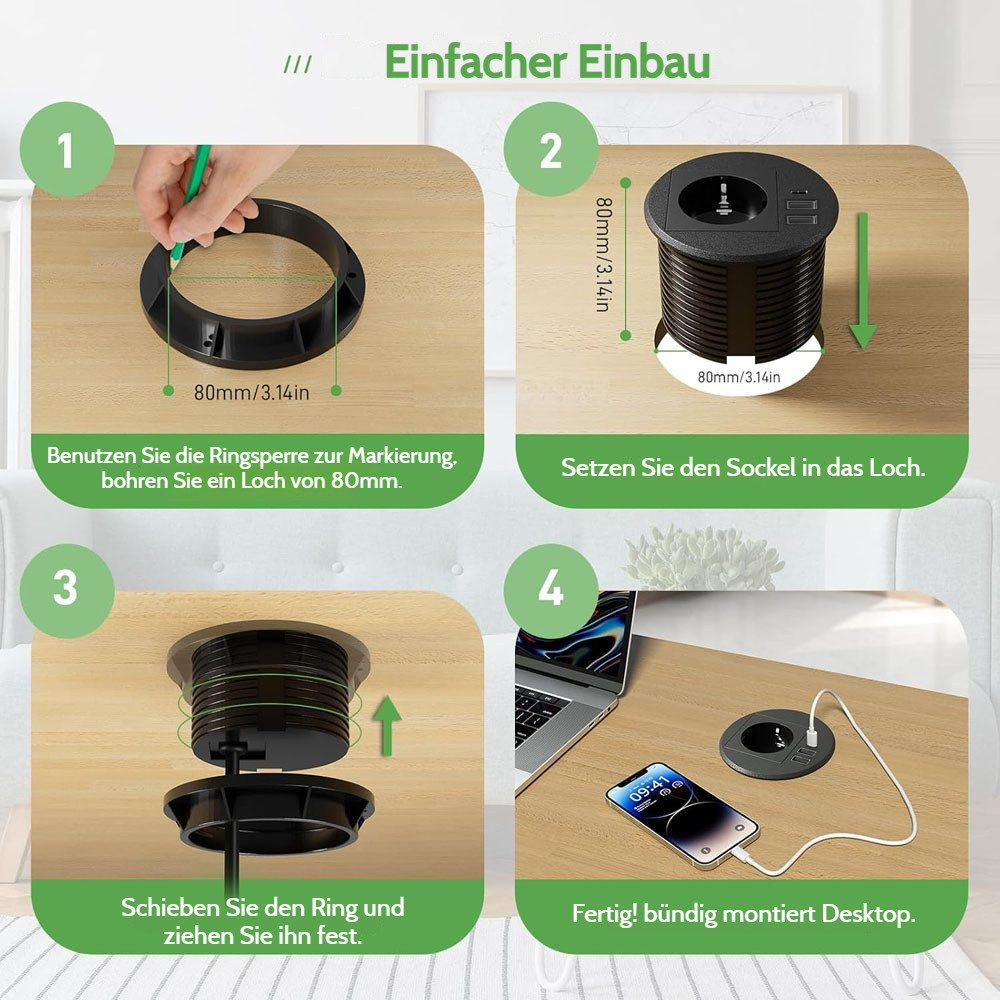 /// Einfacher Einbau

1

80mm/3.14in

Benutzen Sie die Ringsperre zur Markierung, bohren Sie ein Loch von 80mm.

2

80mm/3.14in

80mm/3.14in

Setzen Sie den Sockel in das Loch.

3

Schieben Sie den Ring und ziehen Sie ihn fest.

4

09:41

Fertig! bündig montiert Desktop.