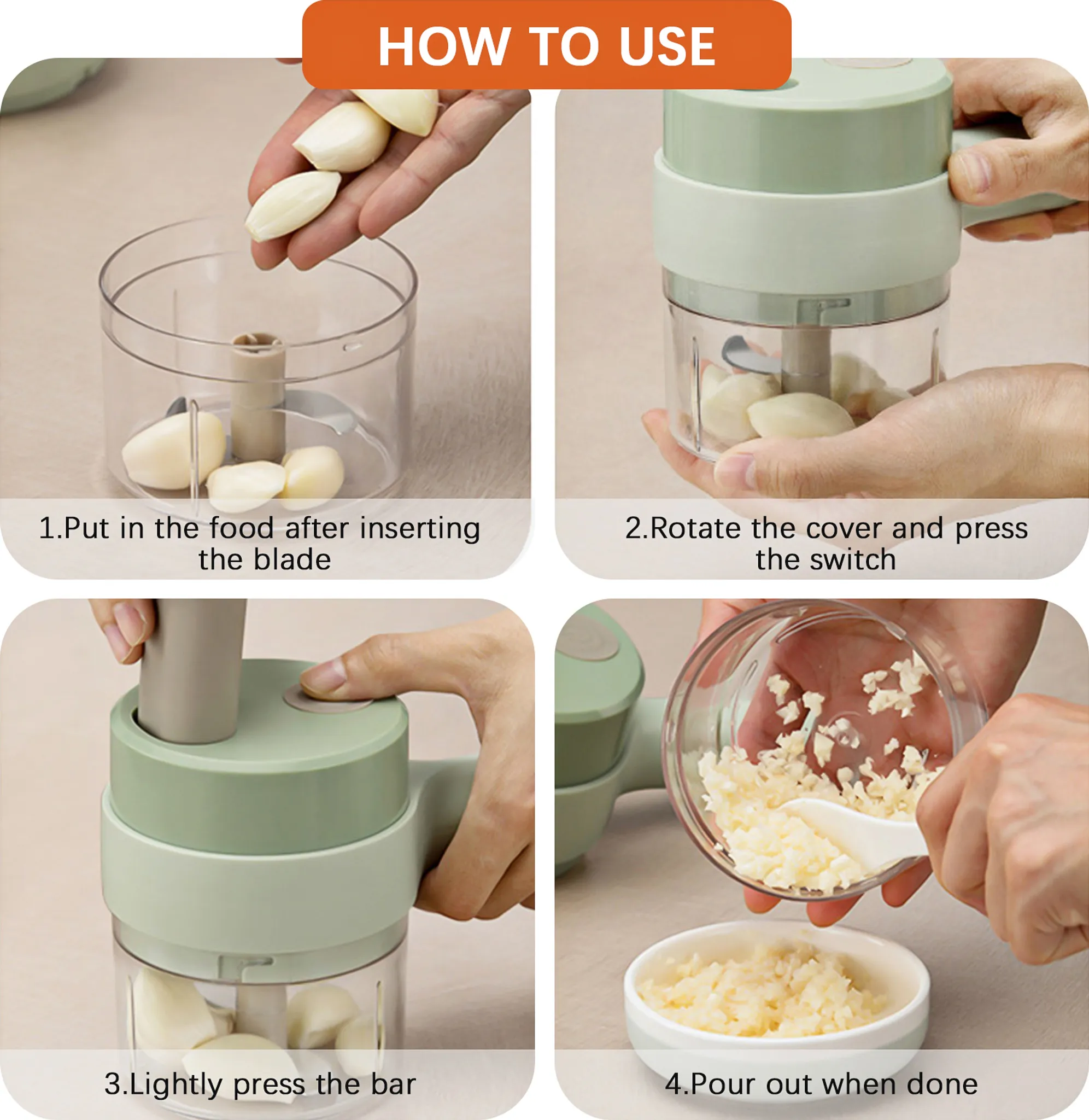 HOW TO USE

1.Put in the food after inserting the blade

2.Rotate the cover and press the switch

3.Lightly press the bar

4.Pour out when done