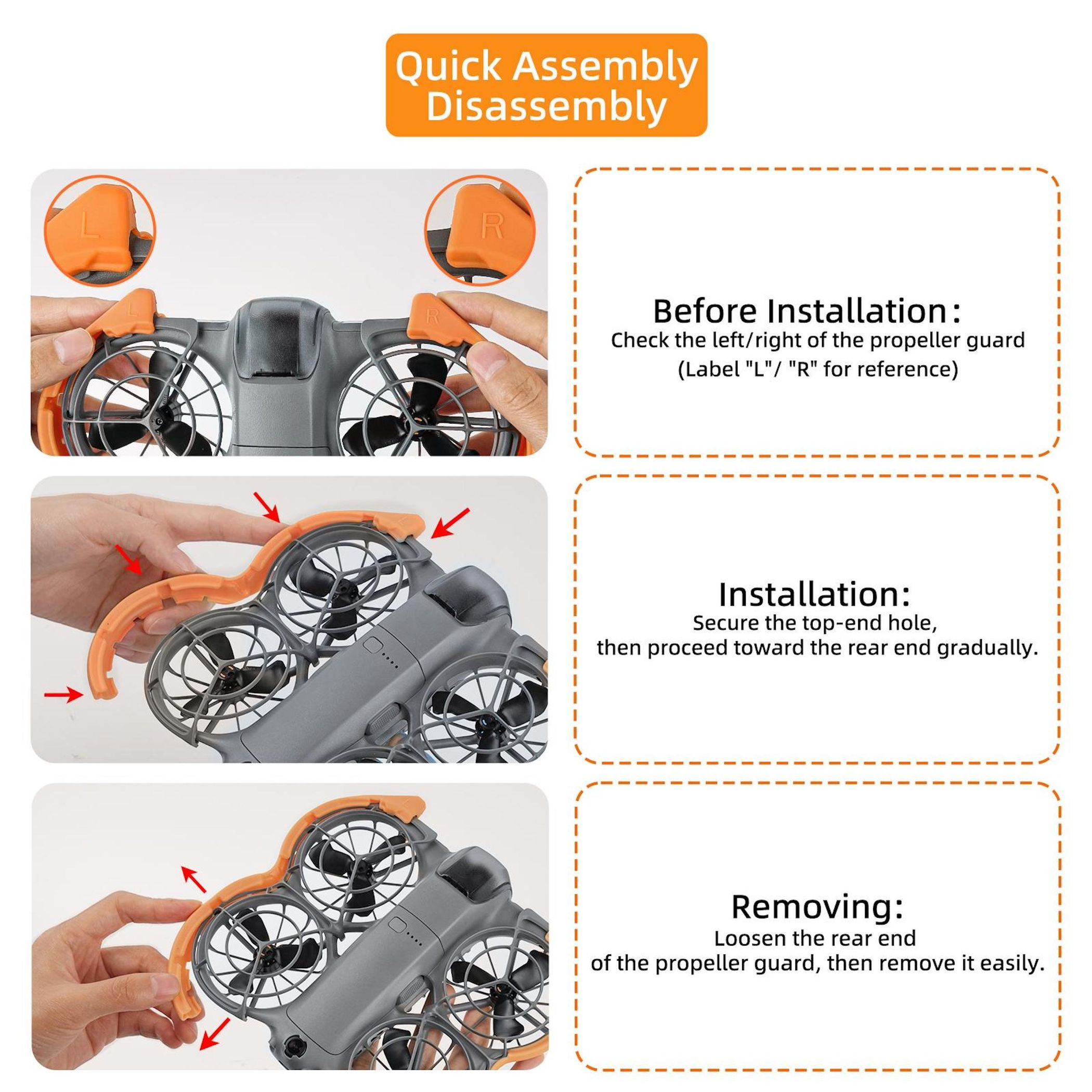 Quick Assembly
Disassembly

L

R

L

R

Before Installation:
Check the left/right of the propeller guard
(Label "L"/ "R" for reference)

Installation:
Secure the top-end hole,
then proceed toward the rear end gradually.

Removing:
Loosen the rear end
of the propeller guard, then remove it easily.