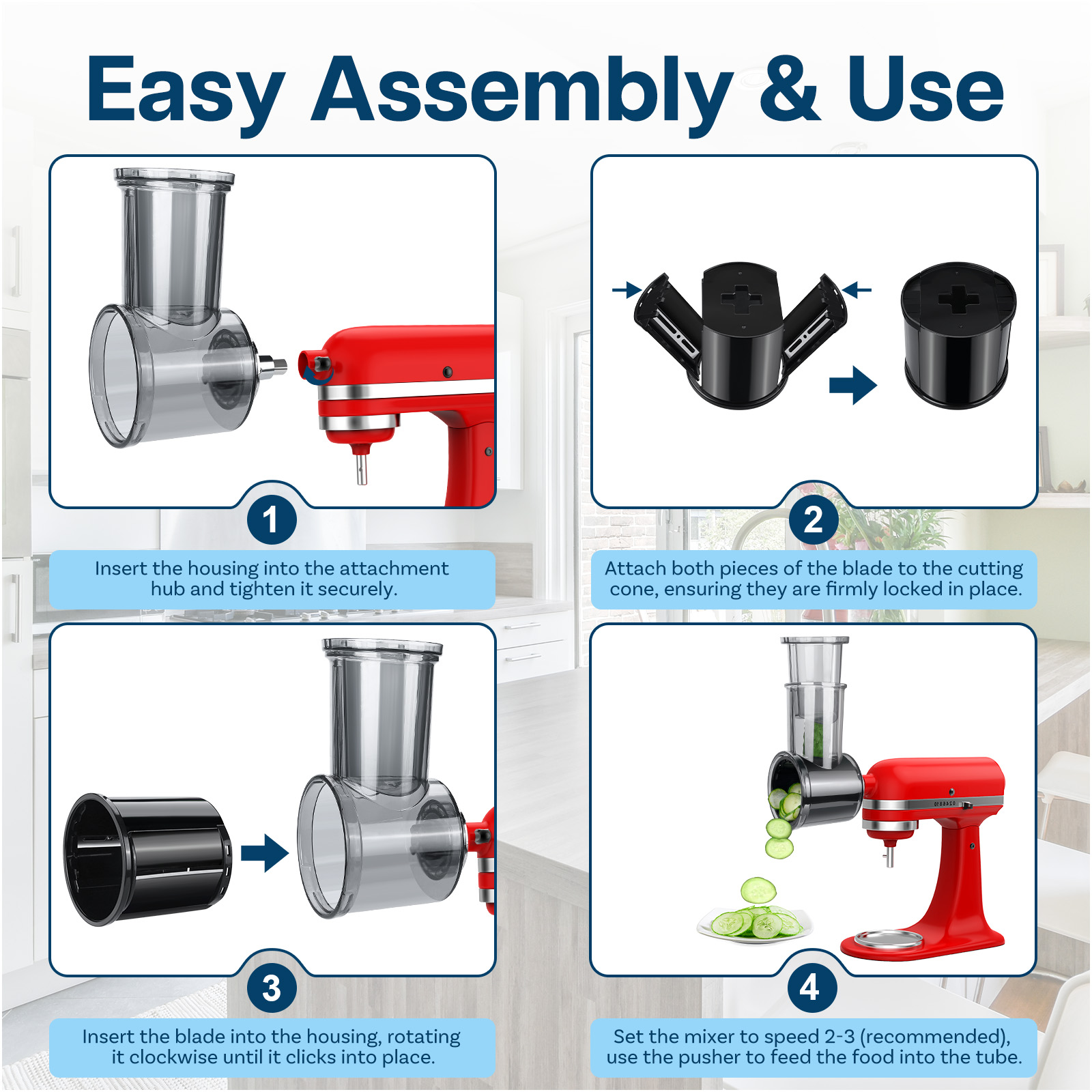 Easy Assembly & Use

1

Insert the housing into the attachment hub and tighten it securely.

2

Attach both pieces of the blade to the cutting cone, ensuring they are firmly locked in place.

3

Insert the blade into the housing, rotating it clockwise until it clicks into place.

4

Set the mixer to speed 2-3 (recommended), use the pusher to feed the food into the tube.