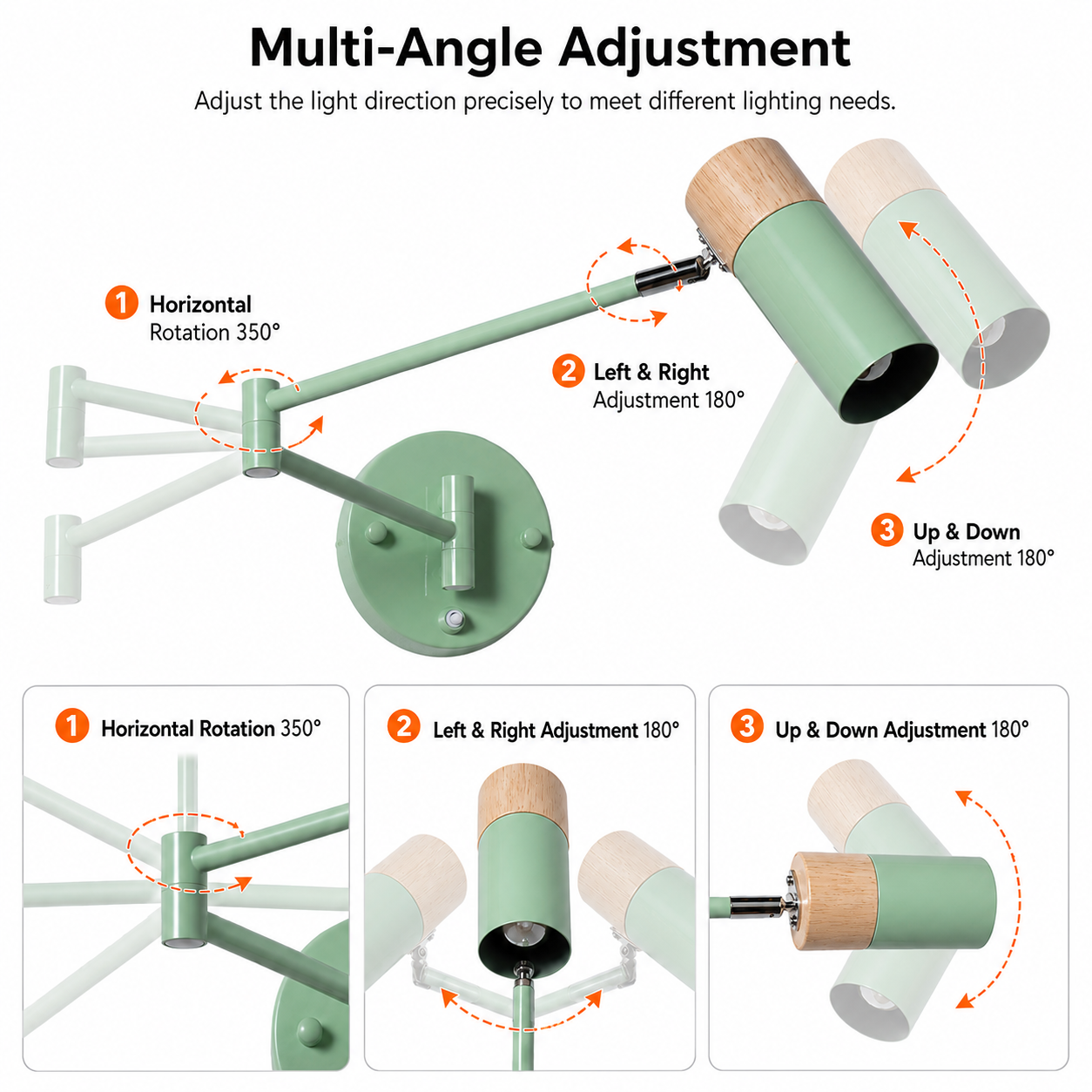 Multi-Angle Adjustment

Adjust the light direction precisely to meet different lighting needs.

1 Horizontal
Rotation 350°

2 Left & Right
Adjustment 180°

3 Up & Down
Adjustment 180°

1 Horizontal Rotation 350°

2 Left & Right Adjustment 180°

3 Up & Down Adjustment 180°