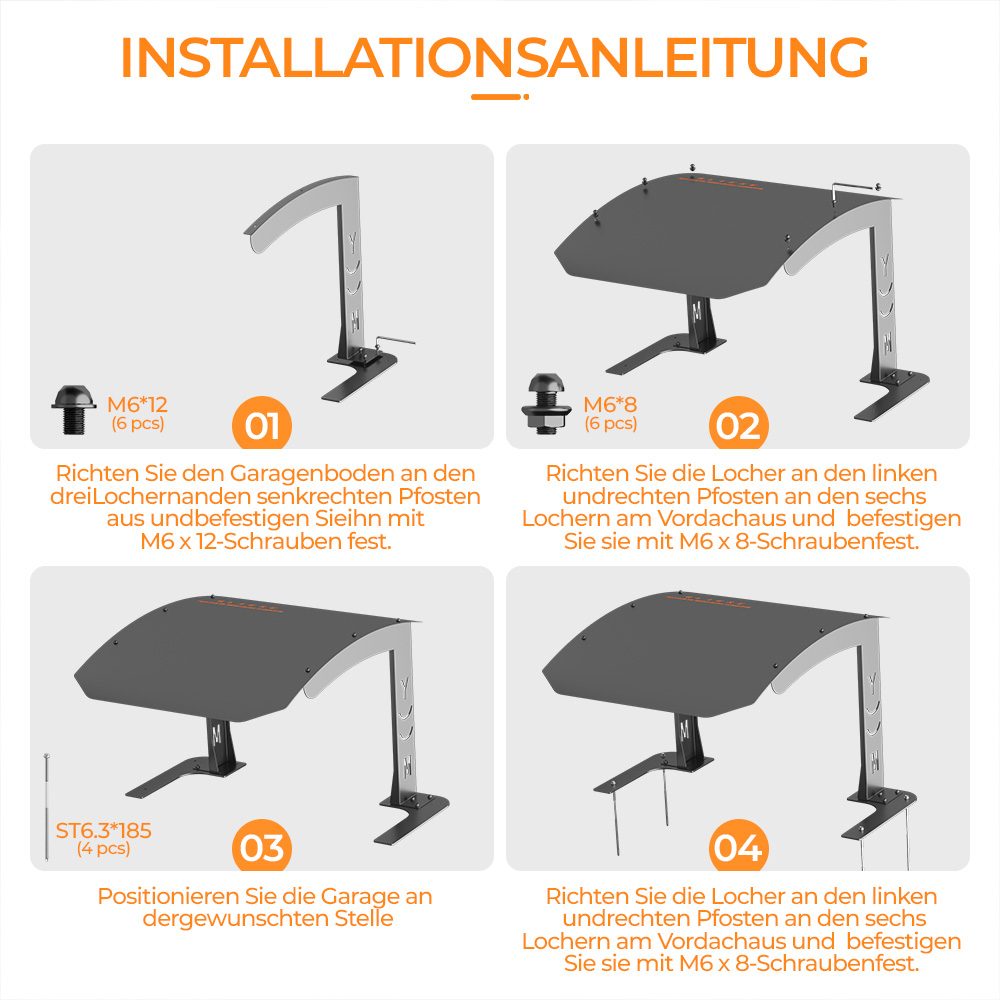 INSTALLATIONSANLEITUNG

M6*12
(6 pcs)

01

Richten Sie den Garagenboden an den dreiLochernanden senkrechten Pfosten aus undbefestigen Sieihn mit M6 x 12-Schrauben fest.

M6*8
(6 pcs)

02

Richten Sie die Locher an den linken undrechten Pfosten an den sechs Lochern am Vordachaus und befestigen Sie sie mit M6 x 8-Schraubenfest.

ST6.3*185
(4 pcs)

03

Positionieren Sie die Garage an dergewunschten Stelle

04

Richten Sie die Locher an den linken undrechten Pfosten an den sechs Lochern am Vordachaus und befestigen Sie sie mit M6 x 8-Schraubenfest.