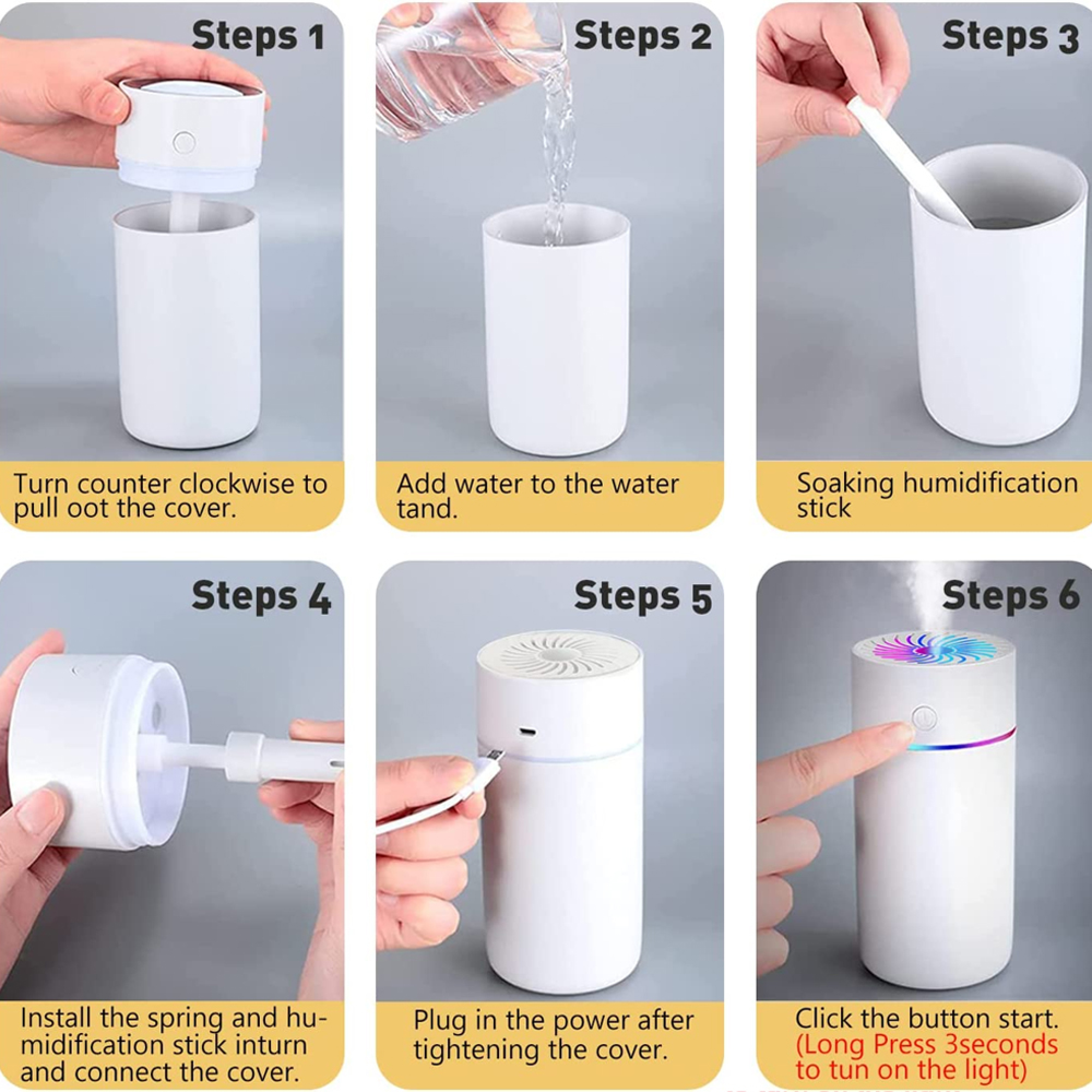 Steps 1

Turn counter clockwise to pull oot the cover.

Steps 2

Add water to the water tand.

Steps 3

Soaking humidification stick

Steps 4

Install the spring and humidification stick inturn and connect the cover.

Steps 5

Plug in the power after tightening the cover.

Steps 6

Click the button start. (Long Press 3seconds to tun on the light)