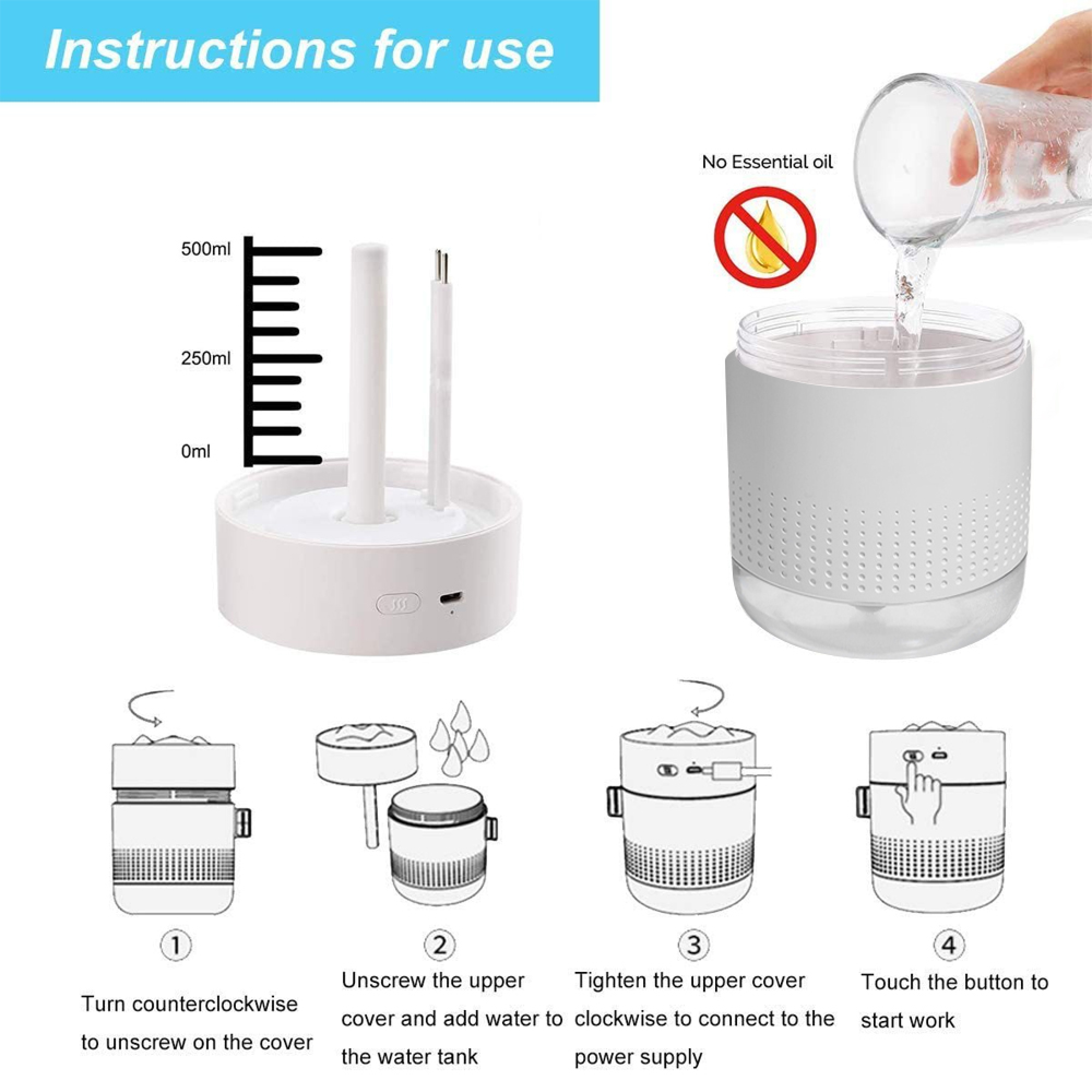 Instructions for use

No Essential oil

500ml
250ml
0ml

①
Turn counterclockwise to unscrew on the cover

②
Unscrew the upper cover and add water to the water tank

③
Tighten the upper cover clockwise to connect to the power supply

④
Touch the button to start work