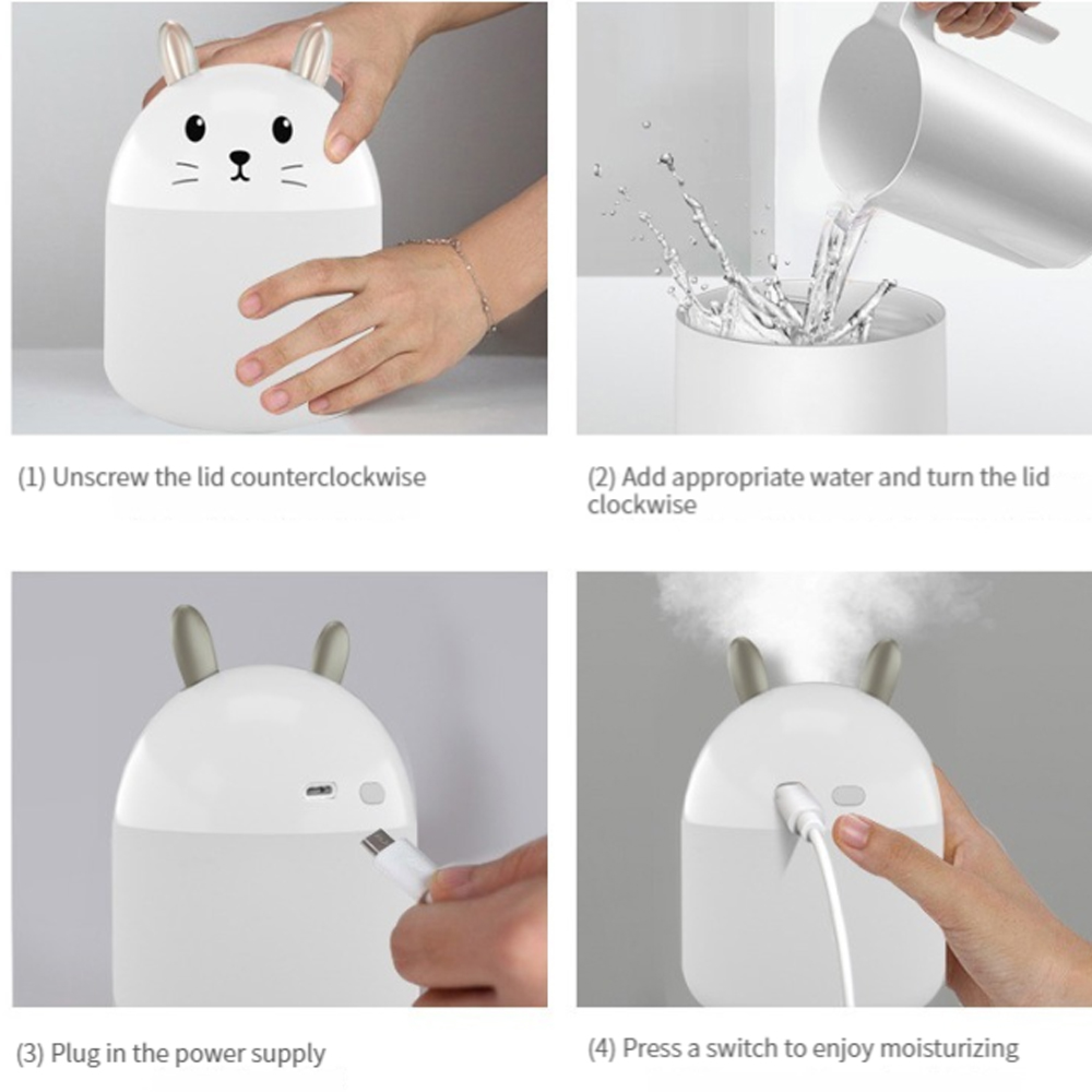 (1) Unscrew the lid counterclockwise

(2) Add appropriate water and turn the lid clockwise

(3) Plug in the power supply

(4) Press a switch to enjoy moisturizing