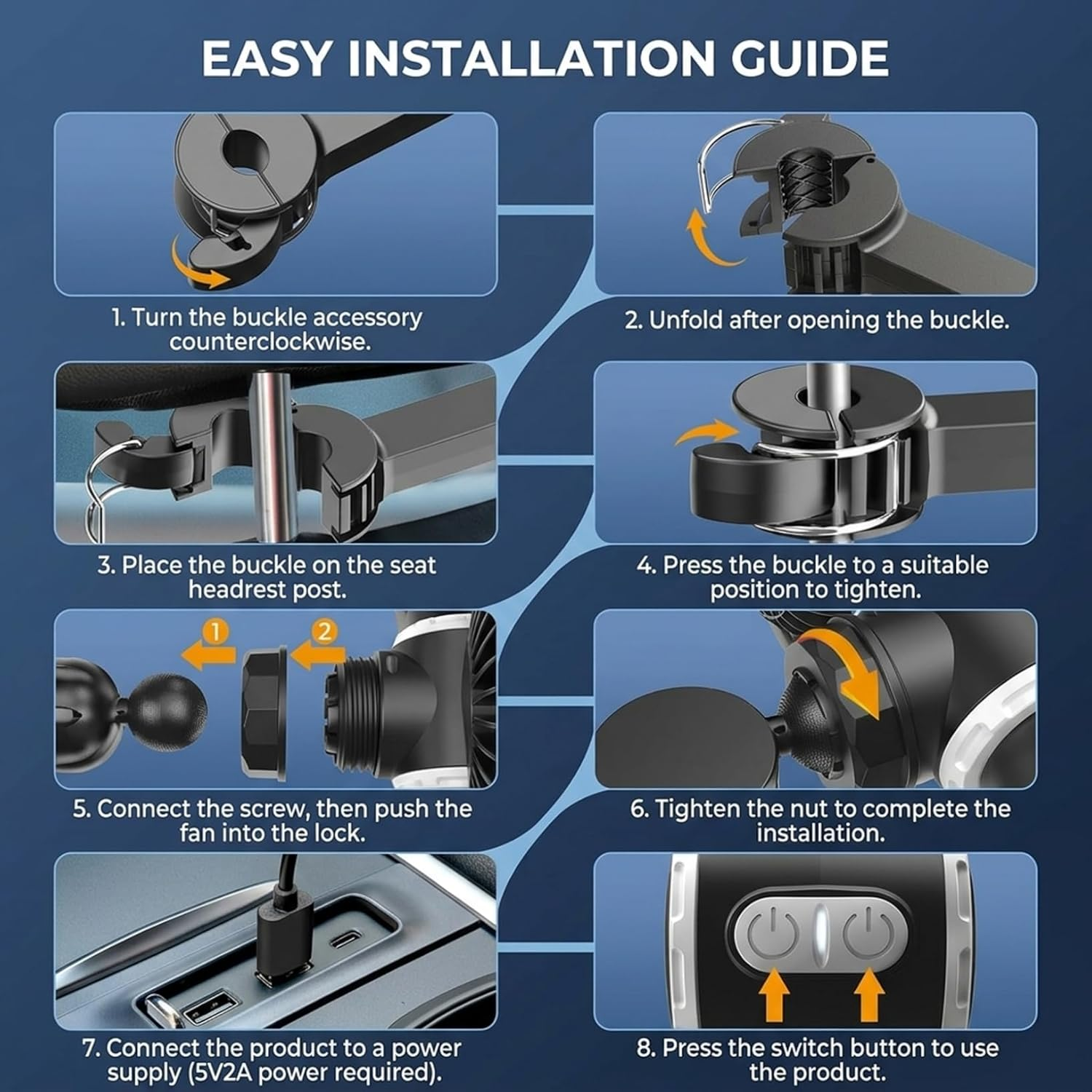 EASY INSTALLATION GUIDE

1. Turn the buckle accessory counterclockwise.

2. Unfold after opening the buckle.

3. Place the buckle on the seat headrest post.

4. Press the buckle to a suitable position to tighten.

1

2

5. Connect the screw, then push the fan into the lock.

6. Tighten the nut to complete the installation.

7. Connect the product to a power supply (5V2A power required).

8. Press the switch button to use the product.