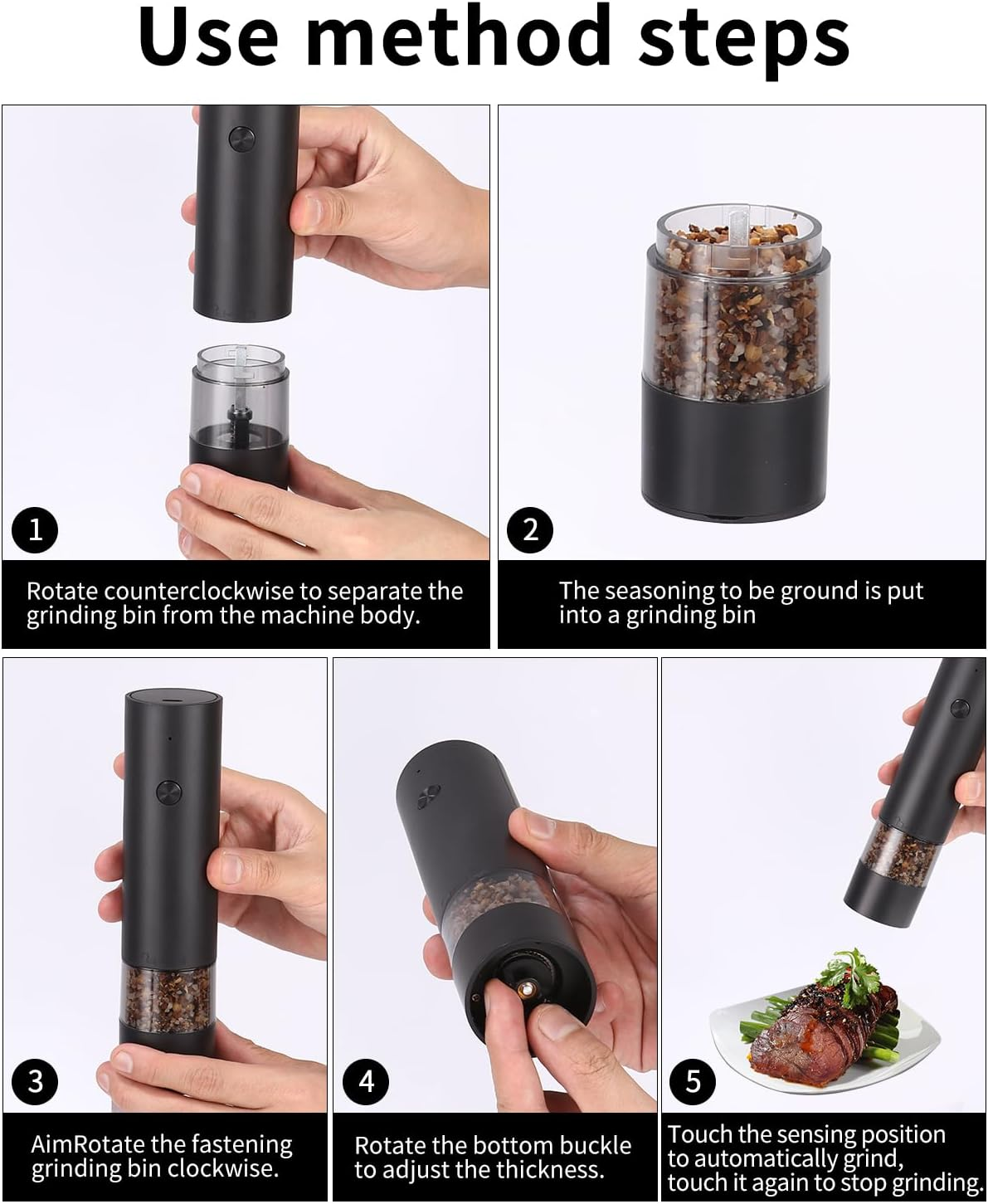 Use method steps

1

Rotate counterclockwise to separate the grinding bin from the machine body.

2

The seasoning to be ground is put into a grinding bin

3

AimRotate the fastening grinding bin clockwise.

4

Rotate the bottom buckle to adjust the thickness.

5

Touch the sensing position to automatically grind, touch it again to stop grinding.