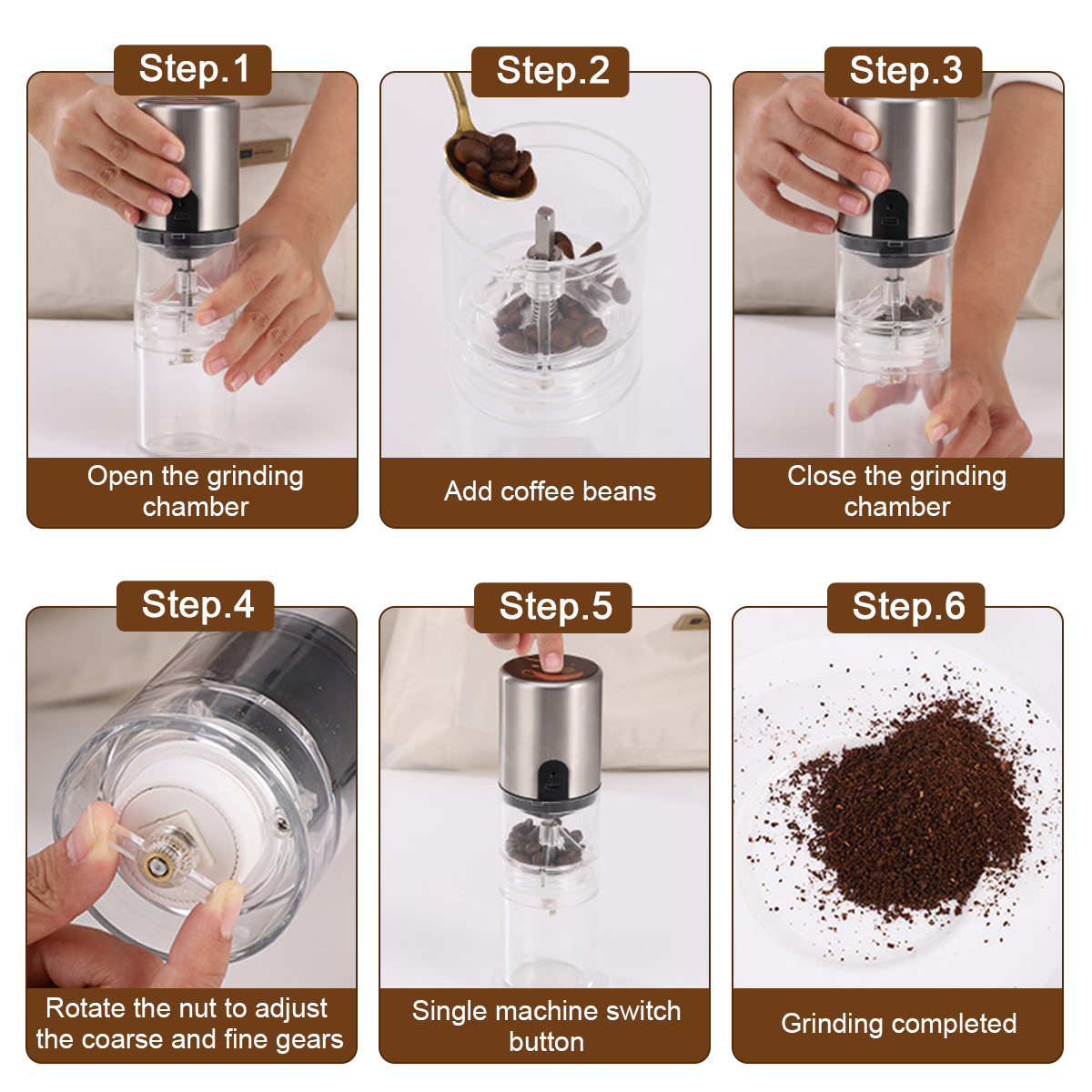 Step.1

Open the grinding chamber

Step.2

Add coffee beans

Step.3

Close the grinding chamber

Step.4

Rotate the nut to adjust the coarse and fine gears

Step.5

Single machine switch button

Step.6

Grinding completed