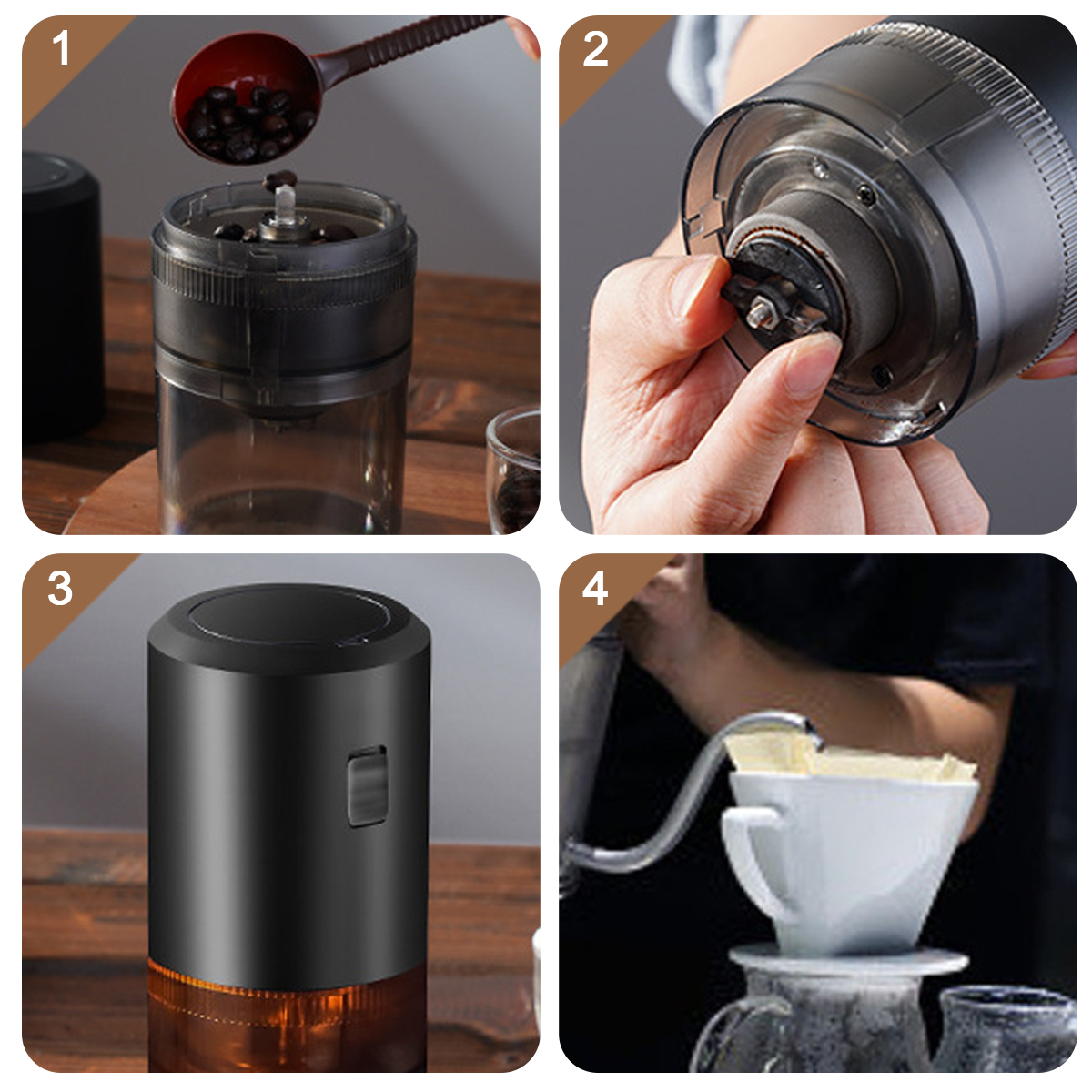 1

2

3

4