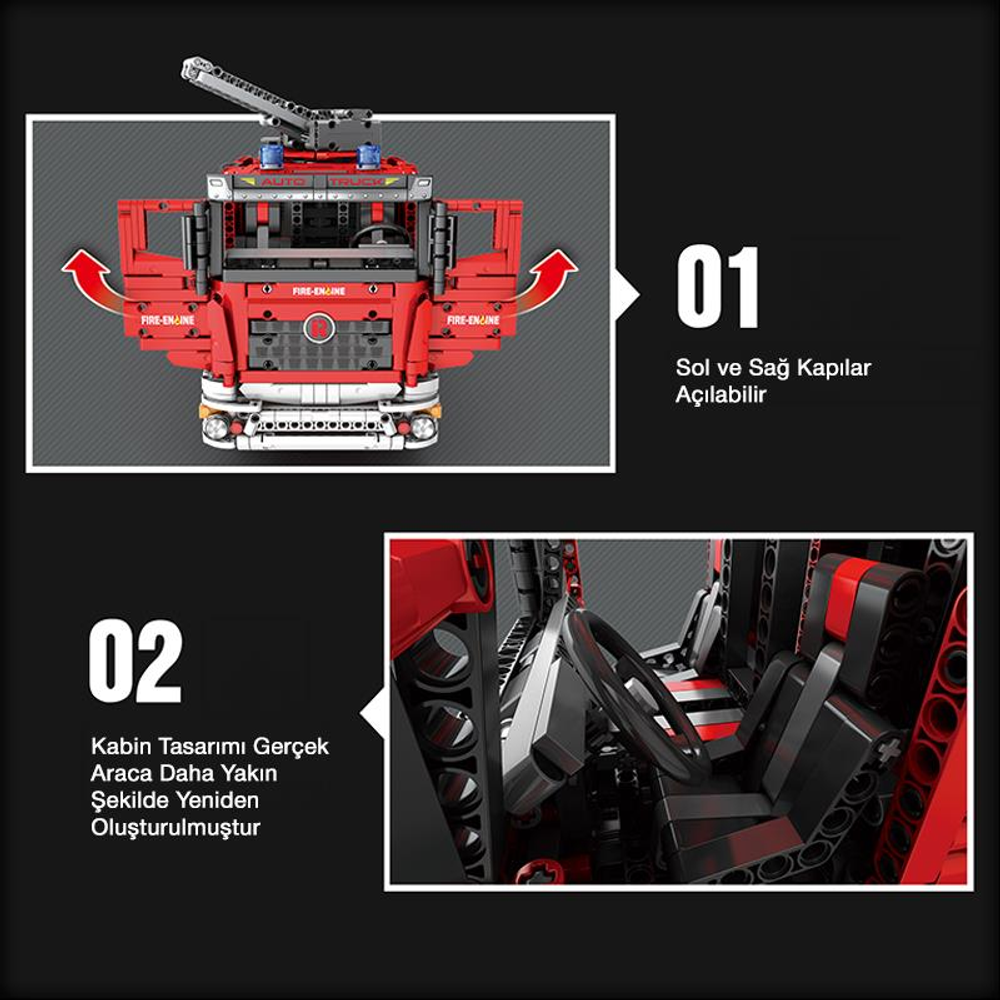 AUTO TRUCK

FIRE-ENGINE

FIRE-ENGINE

FIRE-ENGINE

R

01

Sol ve Sağ Kapılar Açılabilir

02

Kabin Tasarımı Gerçek Araca Daha Yakın Şekilde Yeniden Oluşturulmuştur