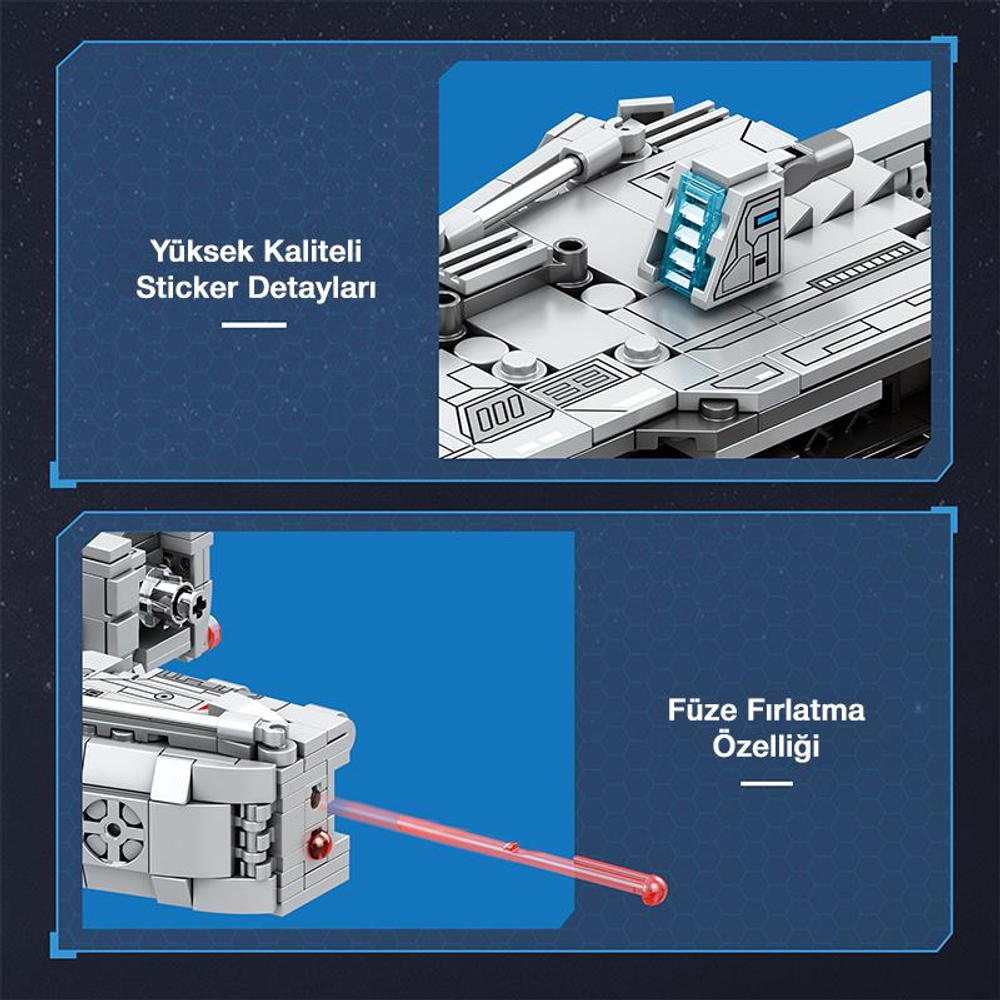 Yüksek Kaliteli Sticker Detayları

Füze Fırlatma Özelliği