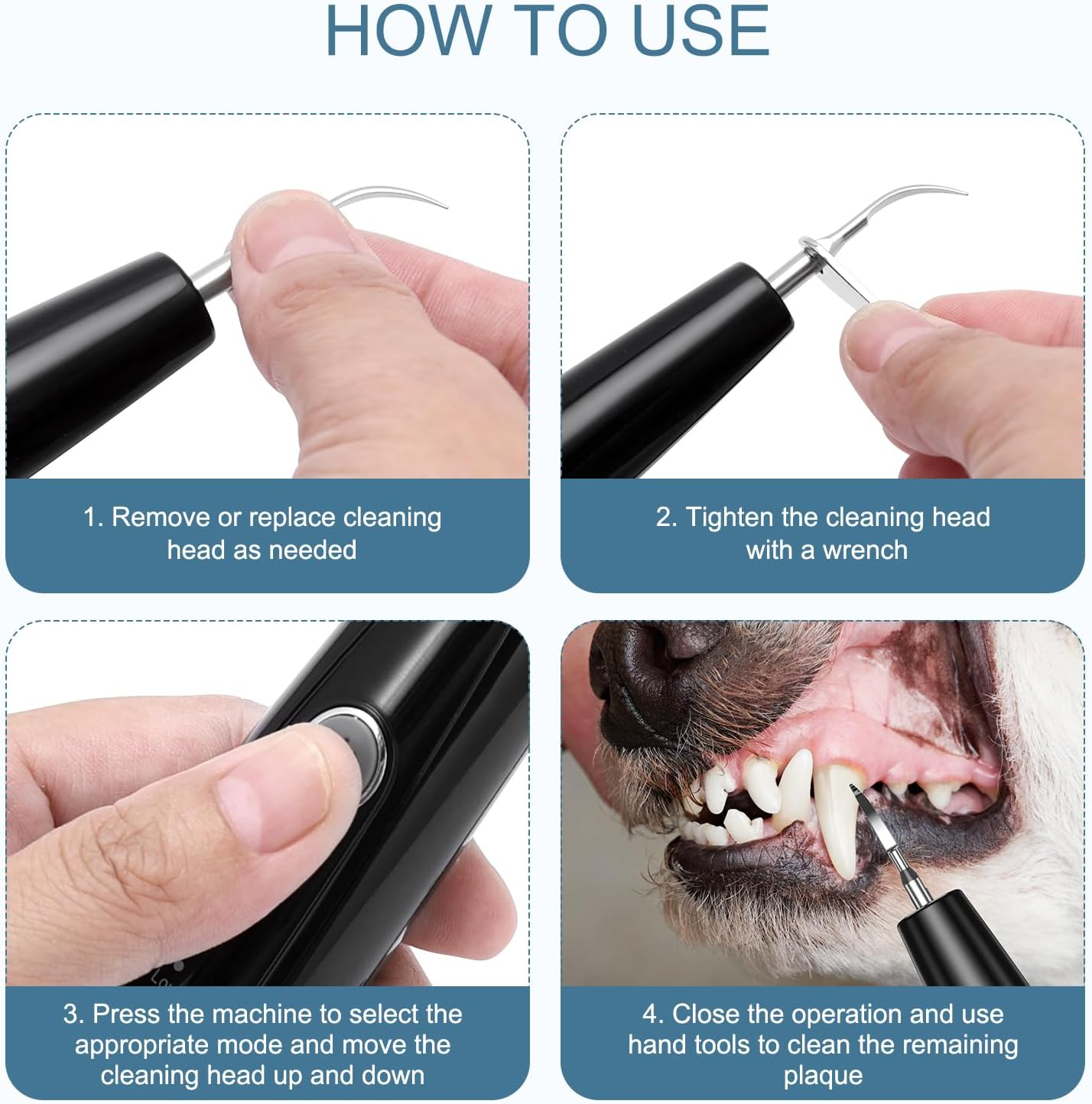 HOW TO USE

1. Remove or replace cleaning head as needed

2. Tighten the cleaning head with a wrench

3. Press the machine to select the appropriate mode and move the cleaning head up and down

4. Close the operation and use hand tools to clean the remaining plaque