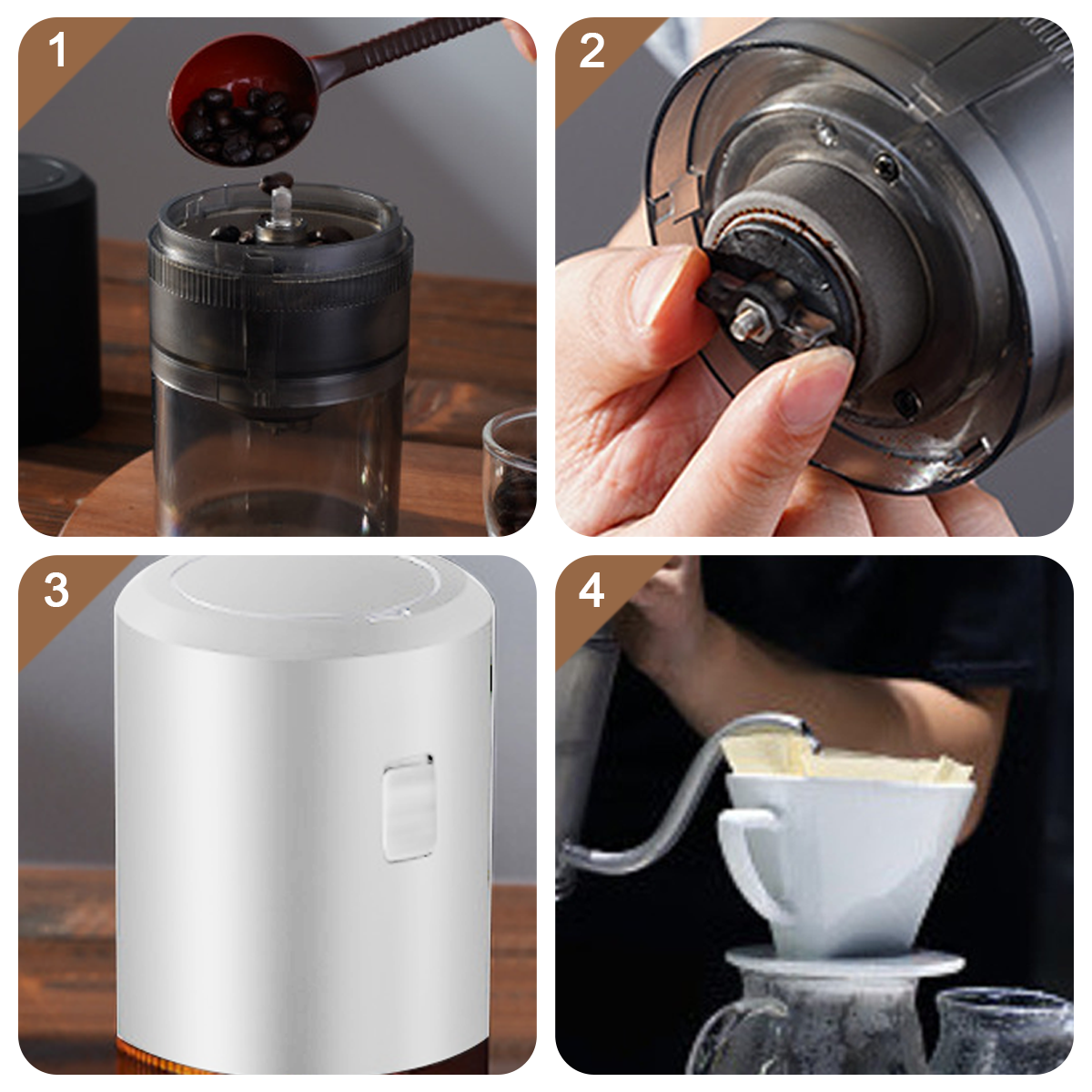 1

2

3

4