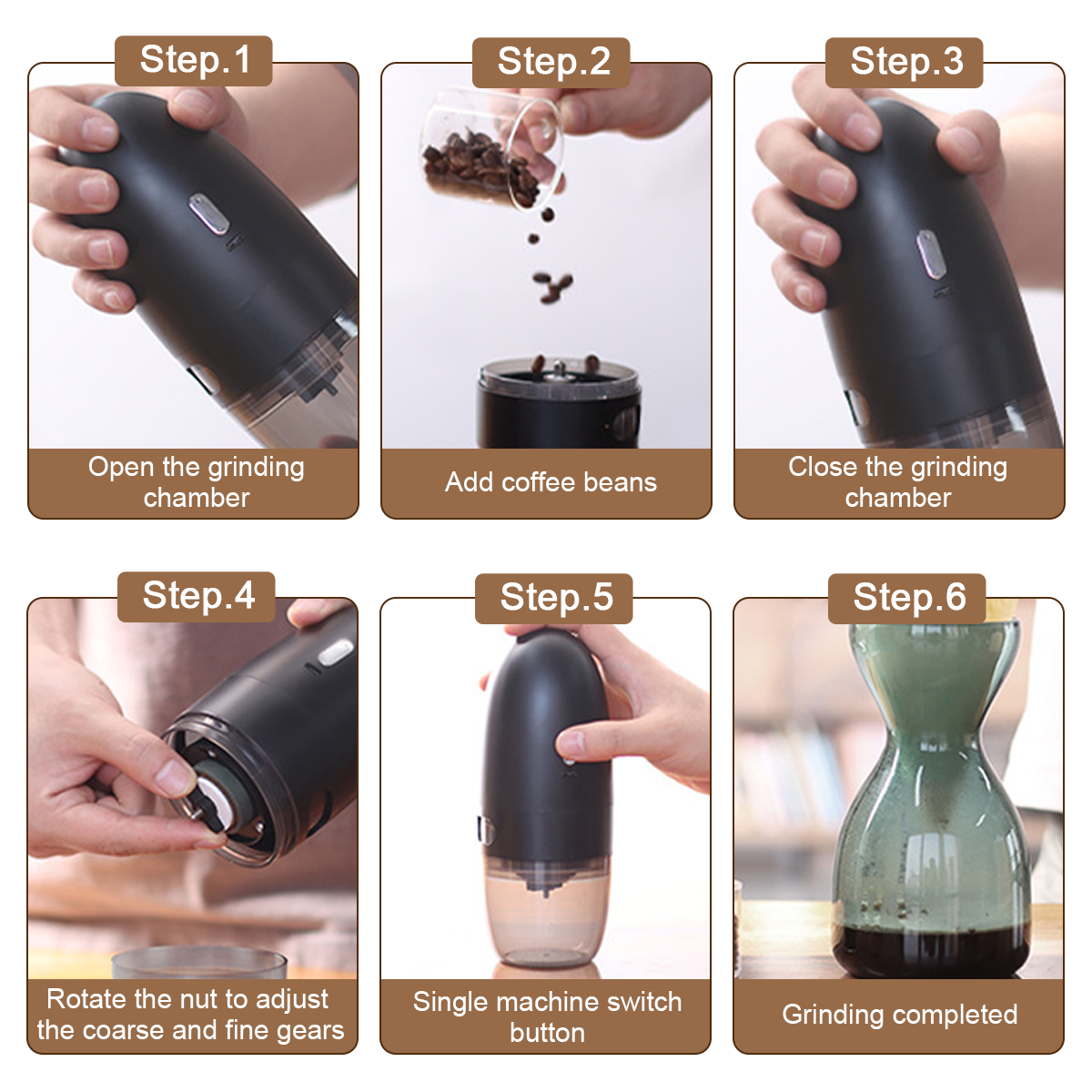 Step.1

Open the grinding chamber

Step.2

Add coffee beans

Step.3

Close the grinding chamber

Step.4

Rotate the nut to adjust the coarse and fine gears

Step.5

Single machine switch button

Step.6

Grinding completed