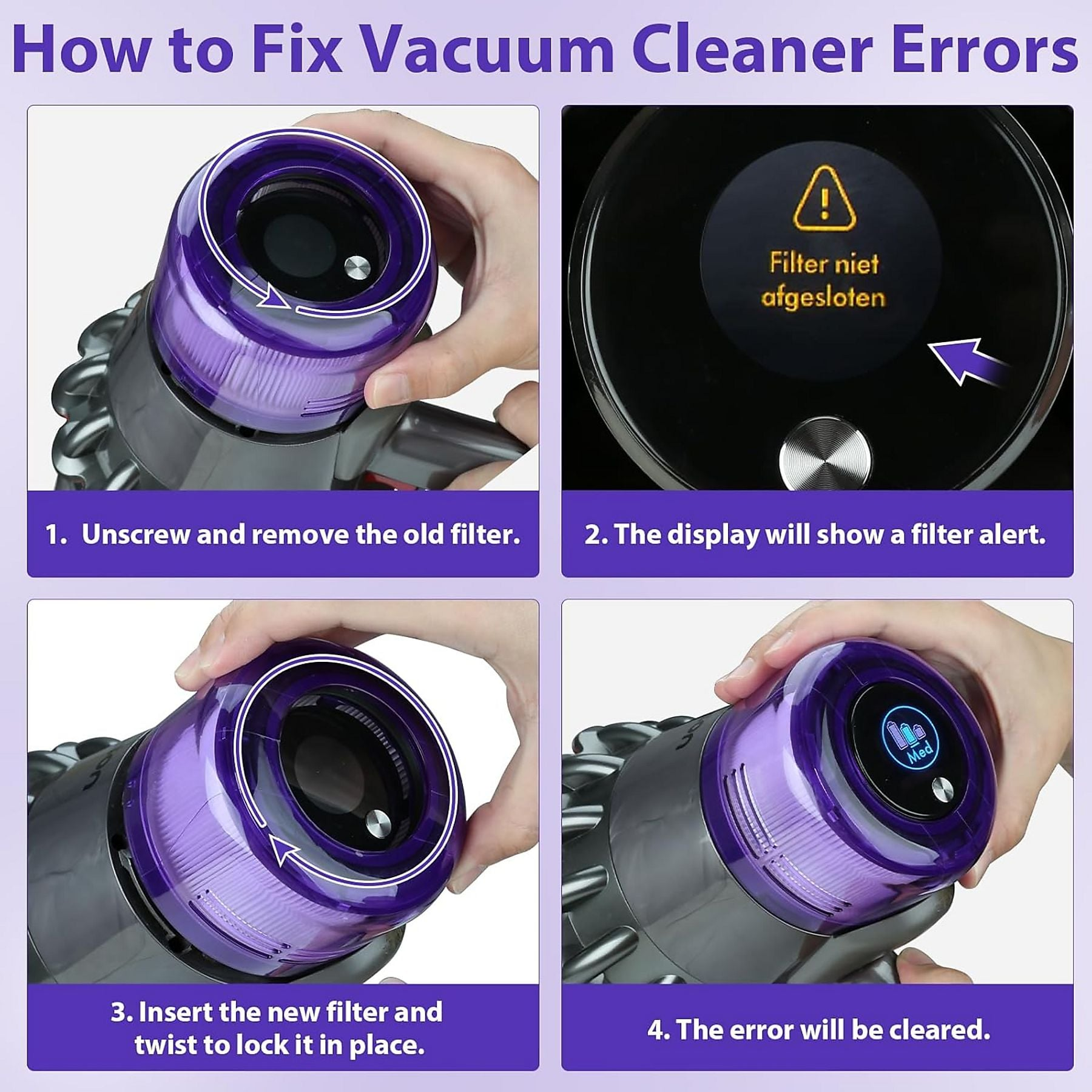 How to Fix Vacuum Cleaner Errors

1. Unscrew and remove the old filter.

Filter niet afgesloten

2. The display will show a filter alert.

3. Insert the new filter and twist to lock it in place.

Med

4. The error will be cleared.