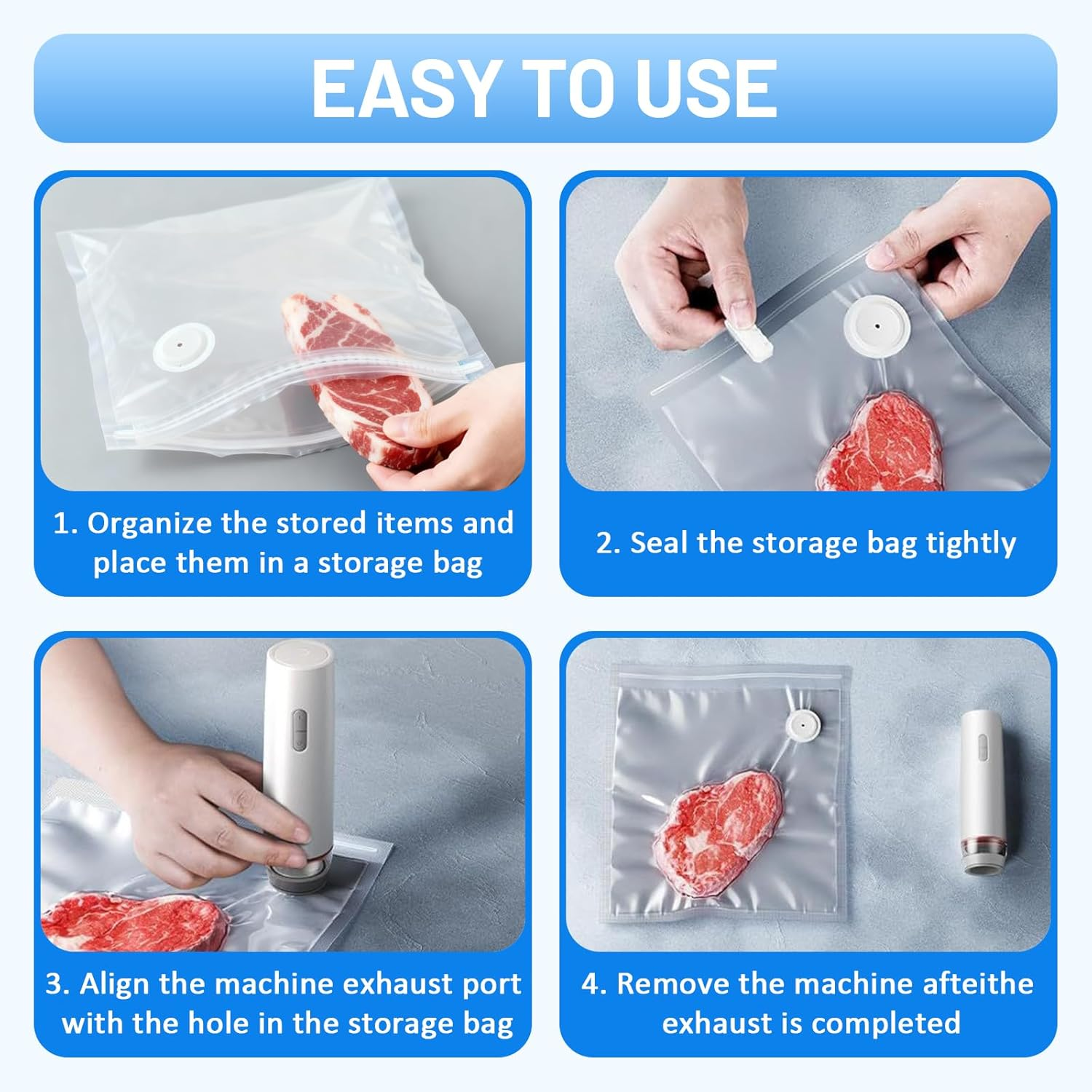 EASY TO USE

1. Organize the stored items and place them in a storage bag

2. Seal the storage bag tightly

3. Align the machine exhaust port with the hole in the storage bag

4. Remove the machine afteithe exhaust is completed