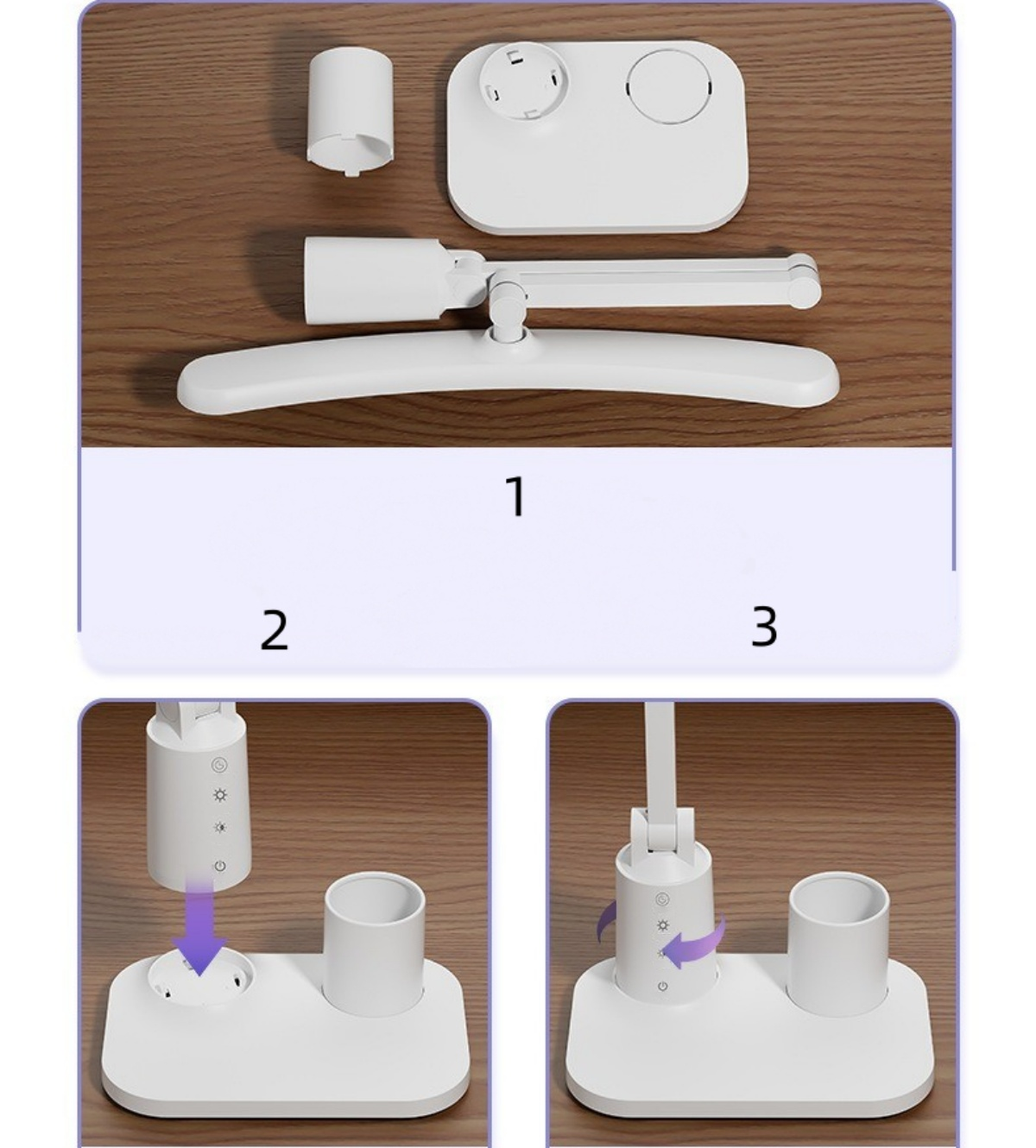 1

2

3