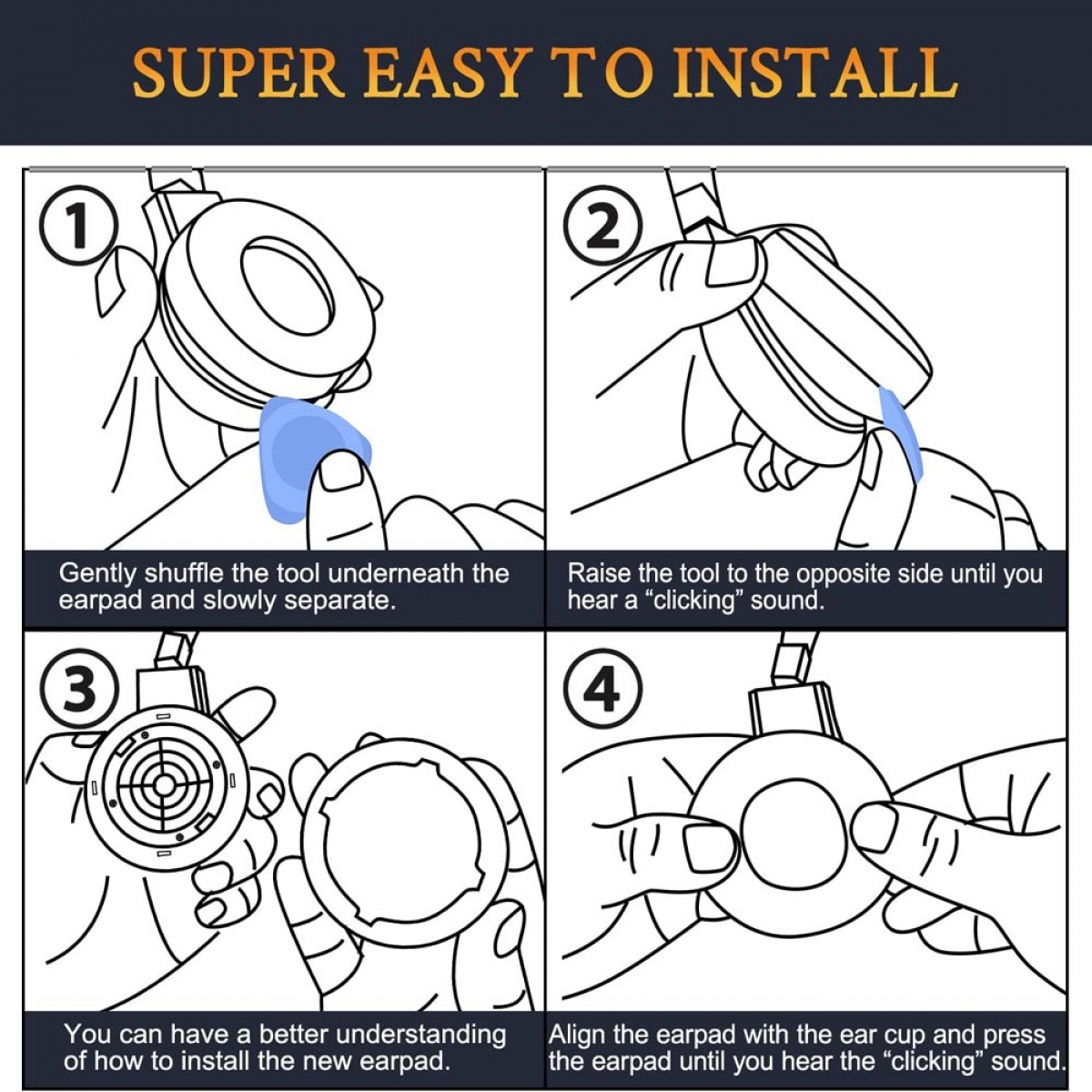 SUPER EASY TO INSTALL

①

Gently shuffle the tool underneath the earpad and slowly separate.

②

Raise the tool to the opposite side until you hear a “clicking” sound.

③

You can have a better understanding of how to install the new earpad.

④

Align the earpad with the ear cup and press the earpad until you hear the “clicking” sound.