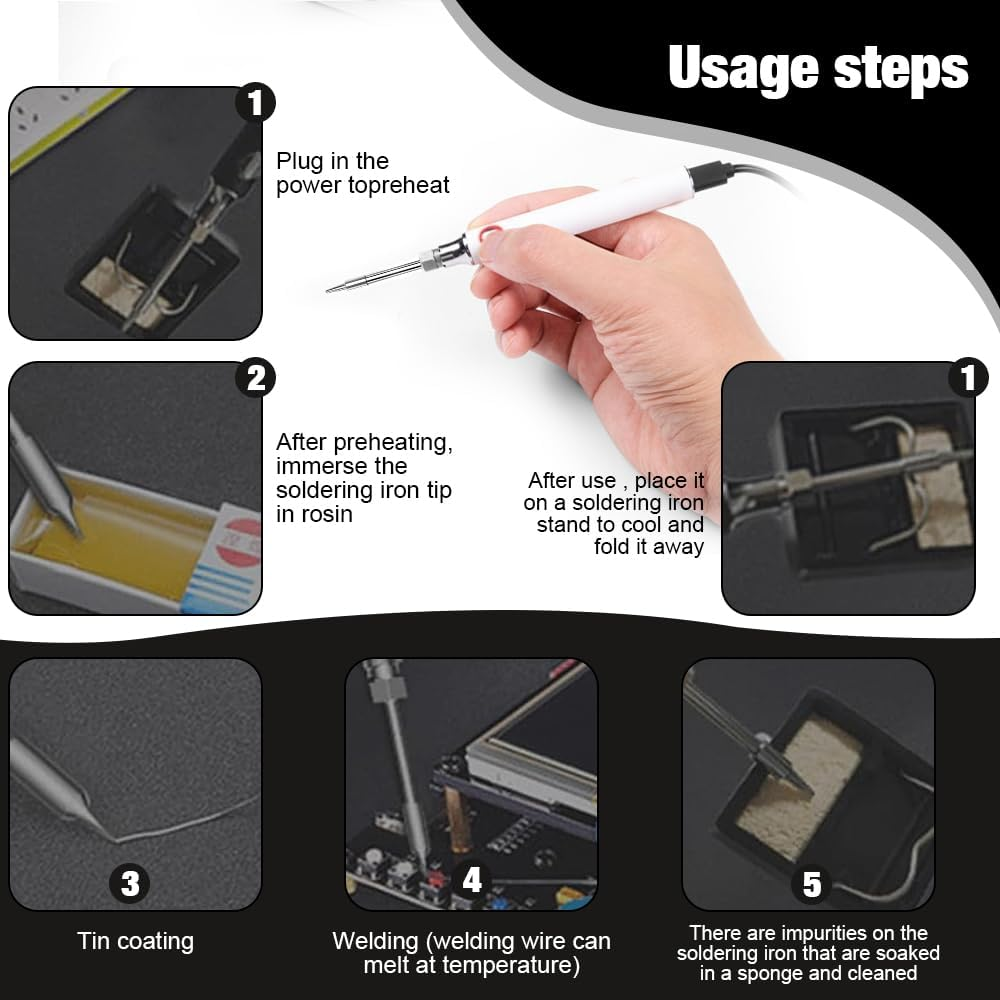 Usage steps

1

Plug in the power topreheat

2

After preheating, immerse the soldering iron tip in rosin

1

After use , place it on a soldering iron stand to cool and fold it away

3

Tin coating

4

Welding (welding wire can melt at temperature)

5

There are impurities on the soldering iron that are soaked in a sponge and cleaned