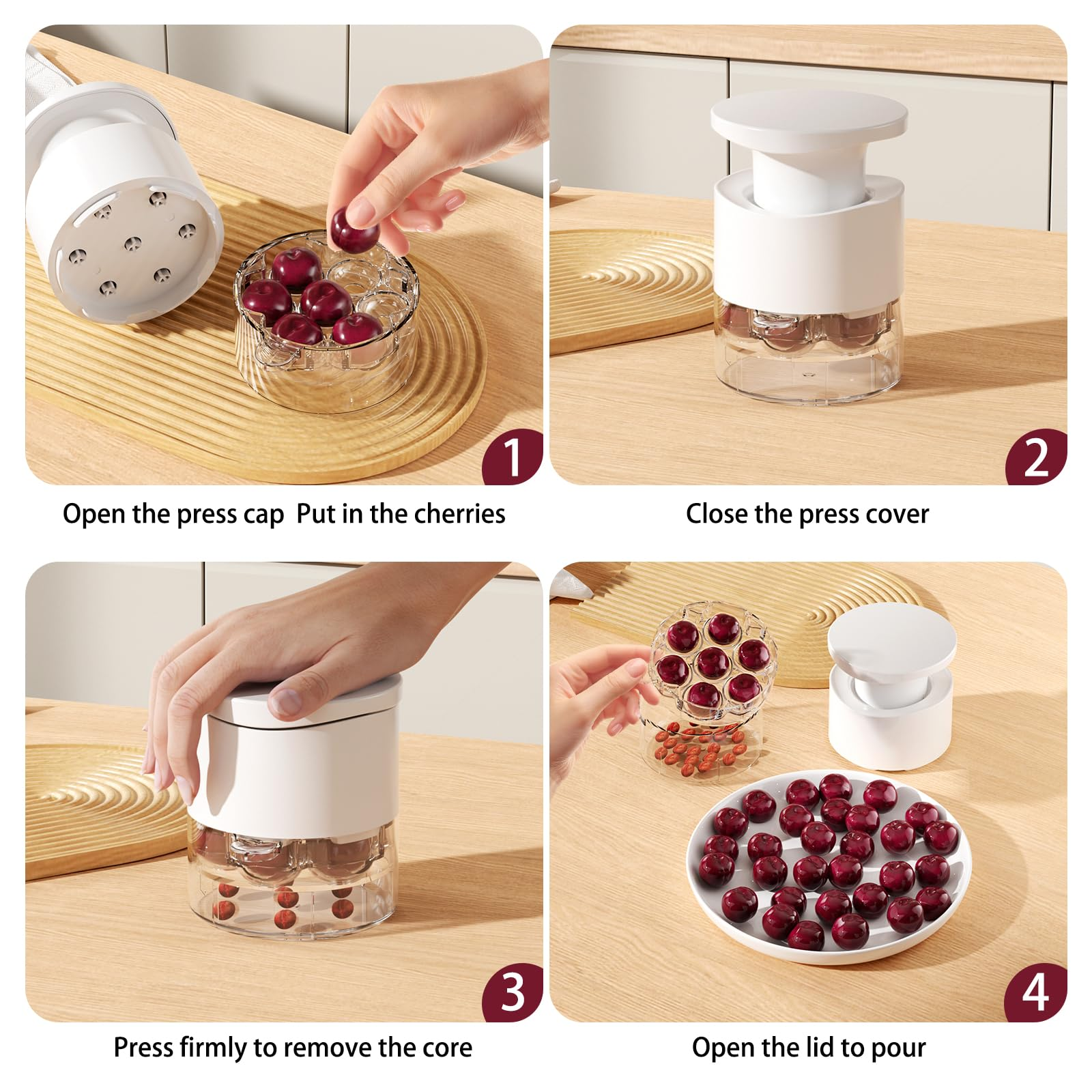 1

Open the press cap Put in the cherries

2

Close the press cover

3

Press firmly to remove the core

4

Open the lid to pour