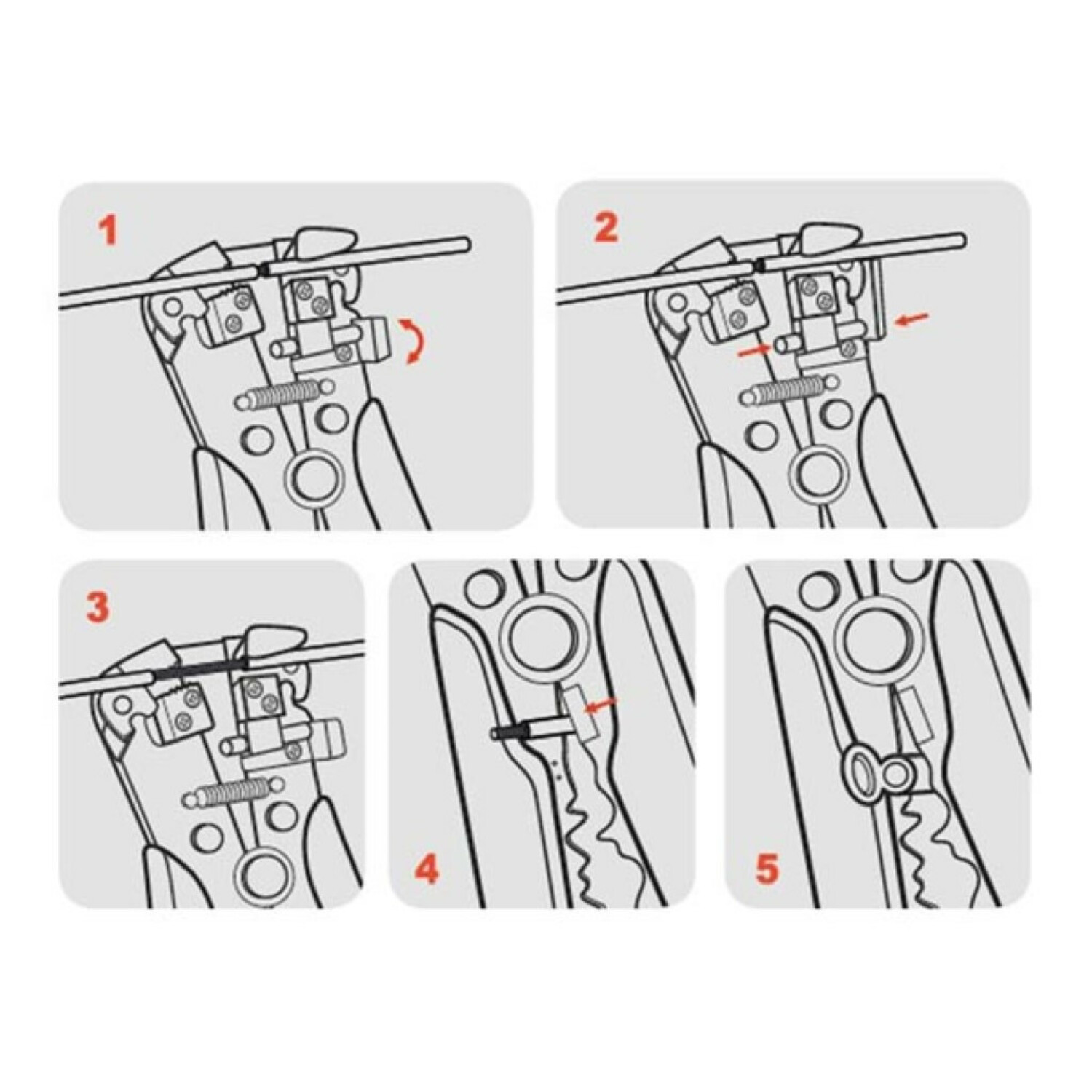 1

2

3

4

5