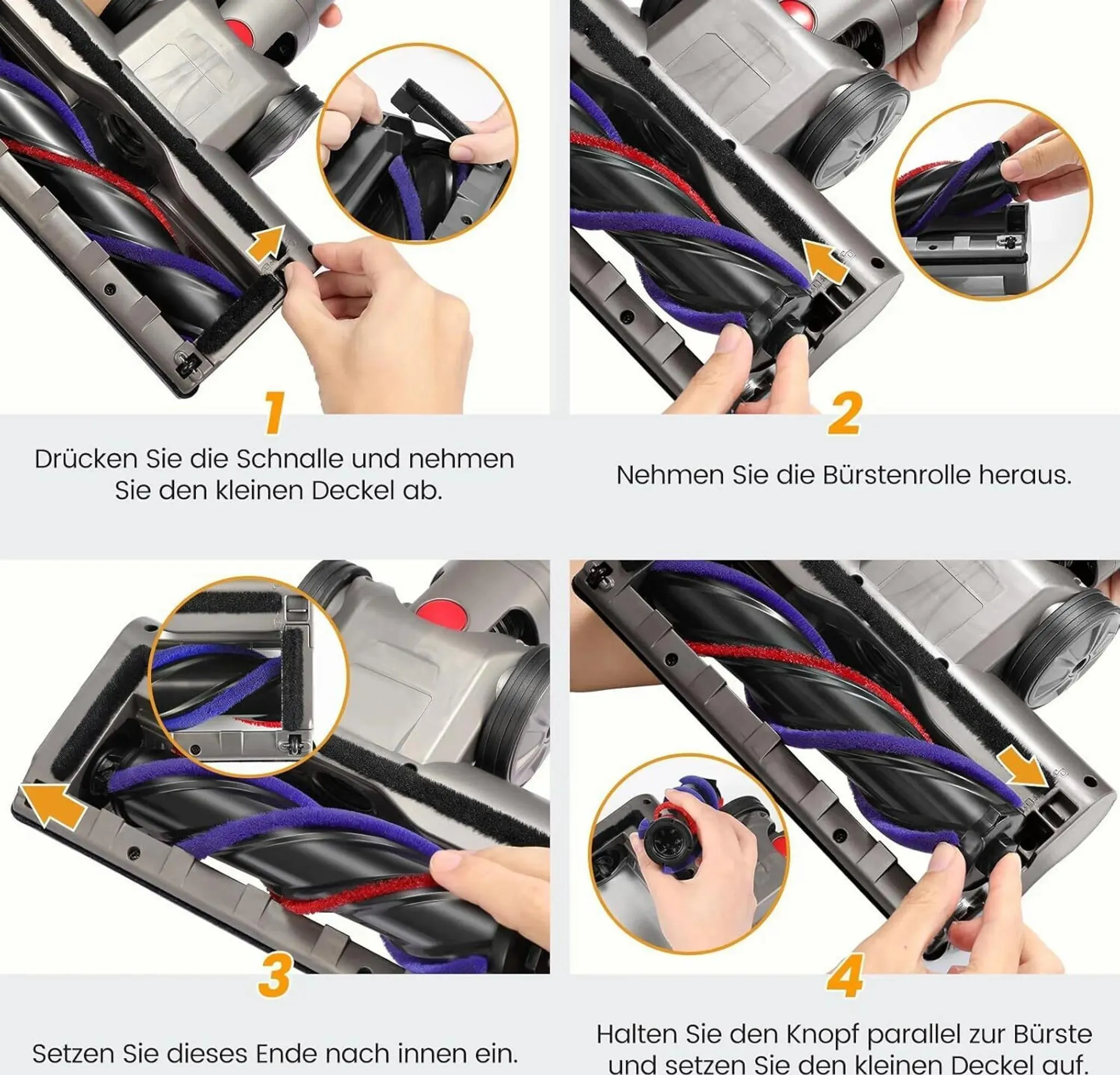 1

Drücken Sie die Schnalle und nehmen Sie den kleinen Deckel ab.

2

Nehmen Sie die Bürstenrolle heraus.

3

Setzen Sie dieses Ende nach innen ein.

4

Halten Sie den Knopf parallel zur Bürste und setzen Sie den kleinen Deckel auf.