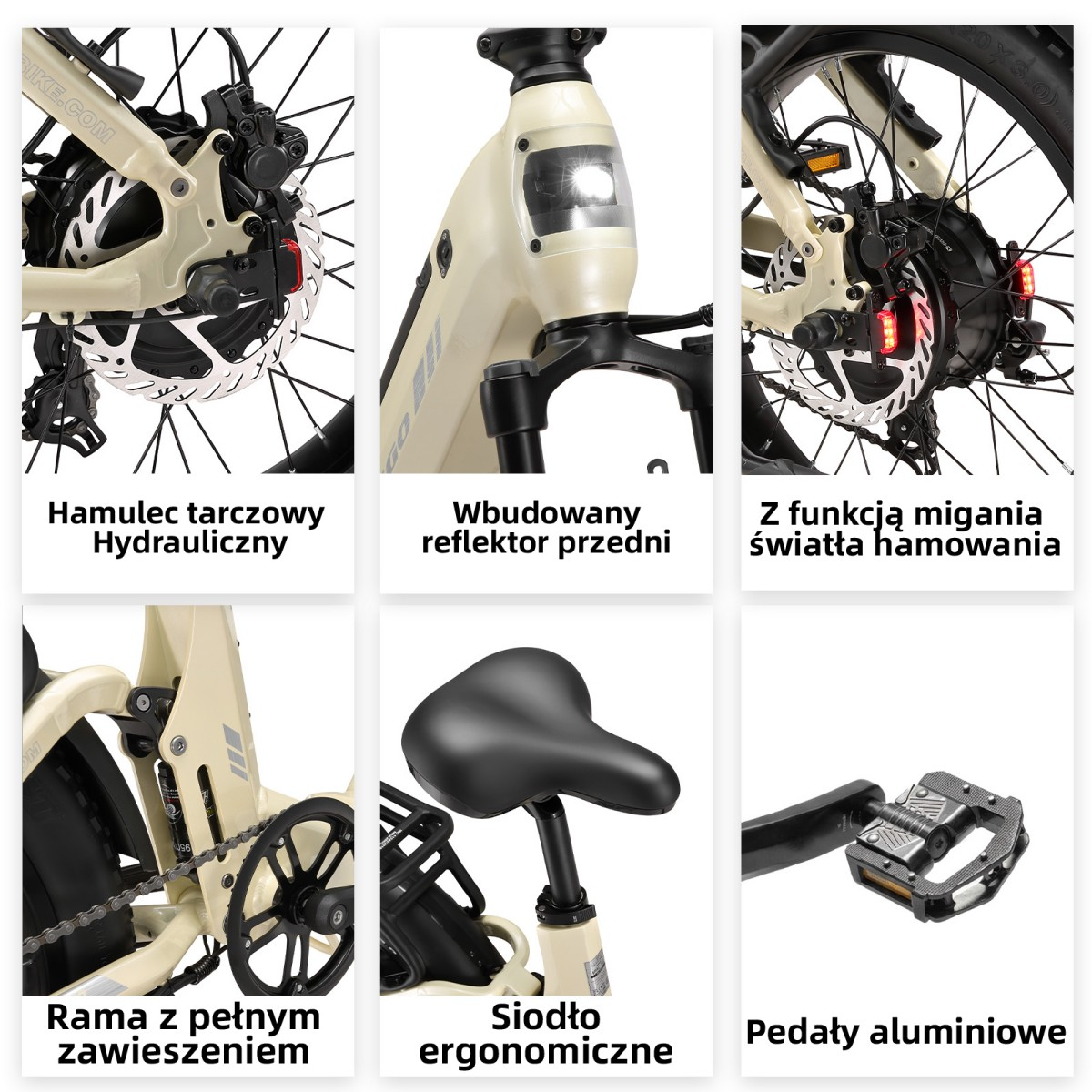 Hamulec tarczowy Hydrauliczny

Wbudowany reflektor przedni

Z funkcją migania światła hamowania

Rama z pełnym zawieszeniem

Siodło ergonomiczne

Pedały aluminiowe