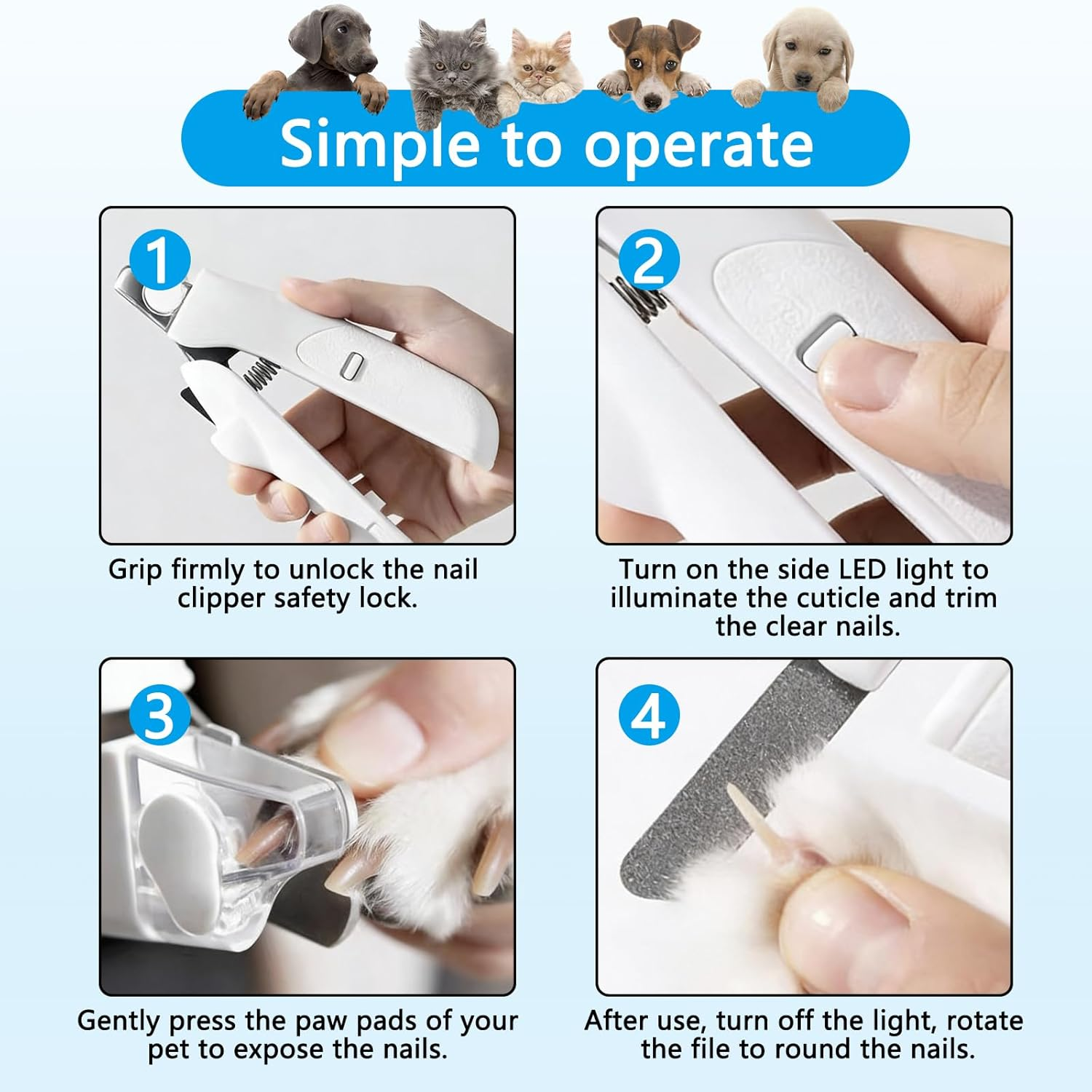 Simple to operate

1

Grip firmly to unlock the nail clipper safety lock.

2

Turn on the side LED light to illuminate the cuticle and trim the clear nails.

3

Gently press the paw pads of your pet to expose the nails.

4

After use, turn off the light, rotate the file to round the nails.