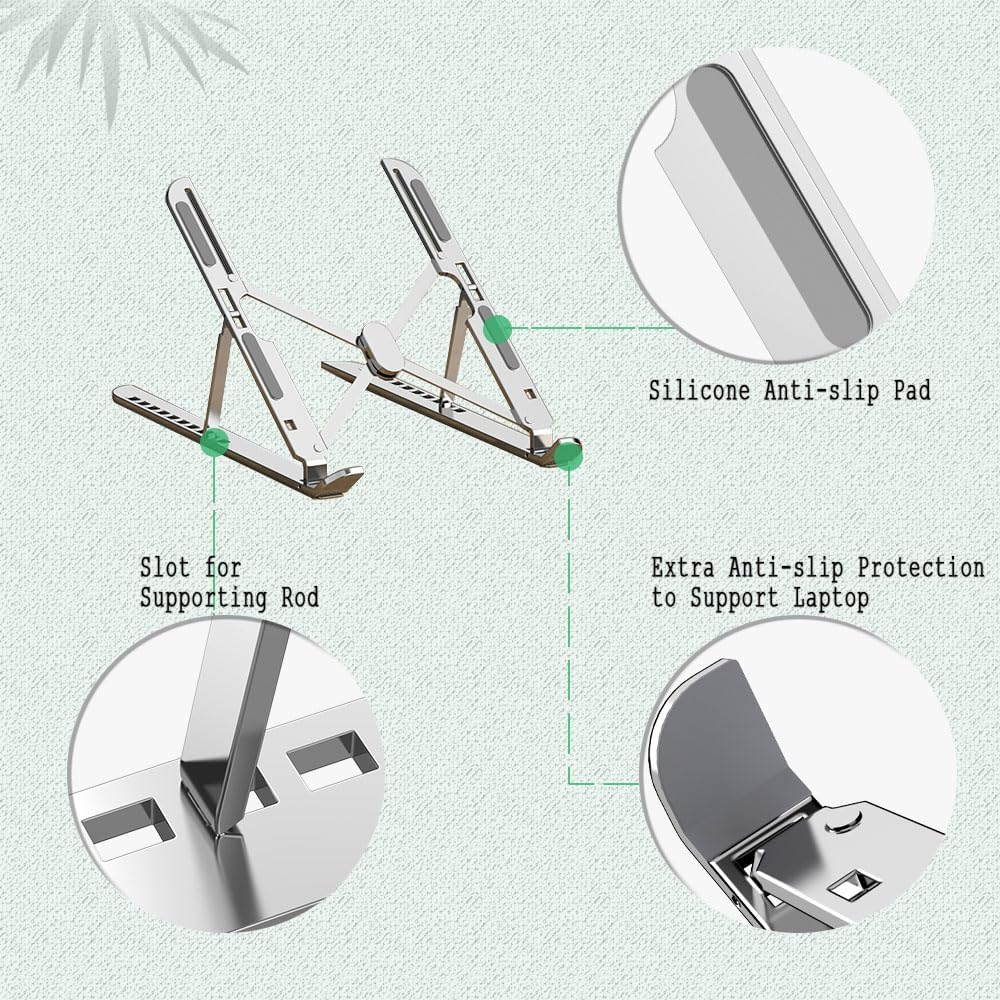 Silicone Anti-slip Pad

Slot for
Supporting Rod

Extra Anti-slip Protection
to Support Laptop