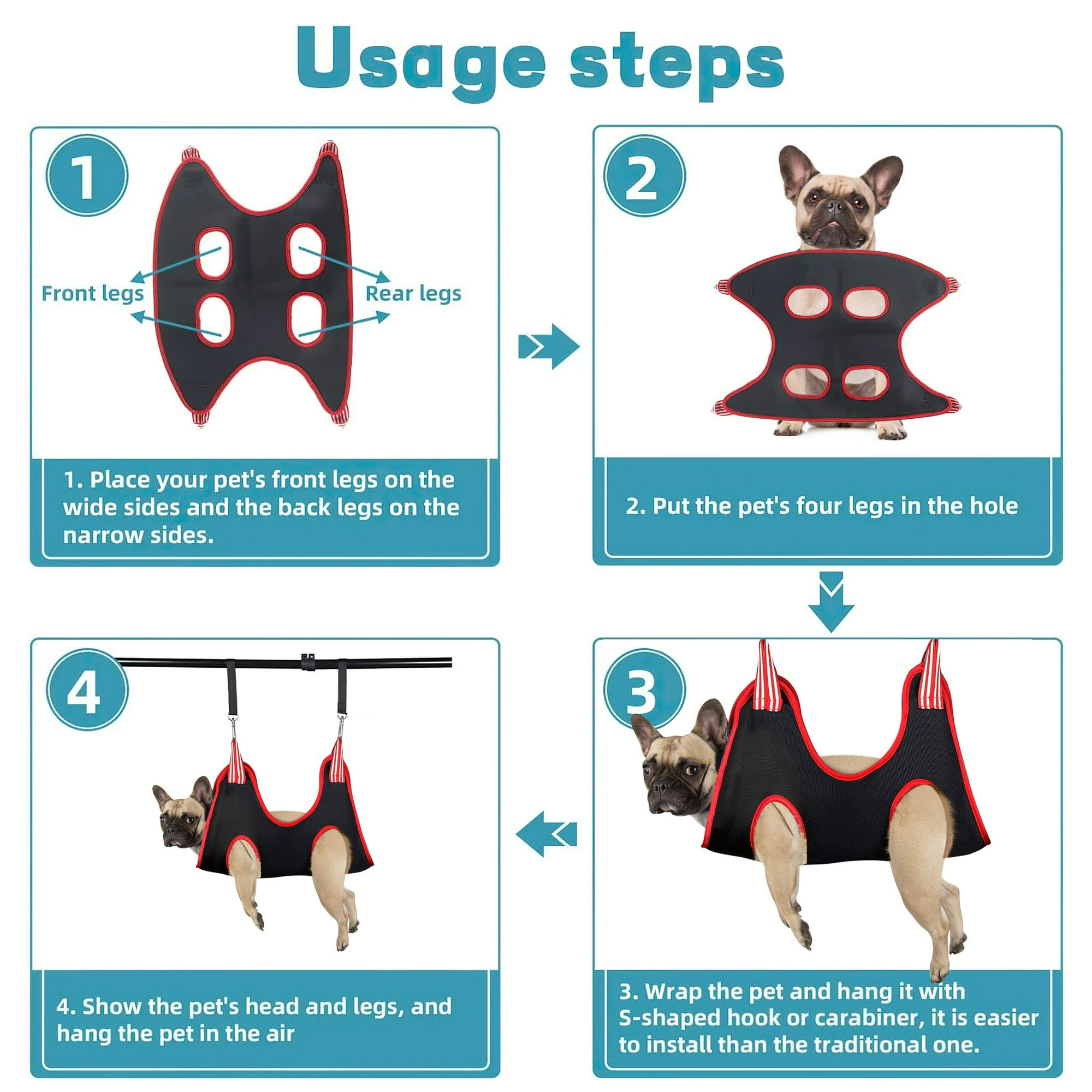 Usage steps

1

Front legs

Rear legs

1. Place your pet's front legs on the wide sides and the back legs on the narrow sides.

2

2. Put the pet's four legs in the hole

3

3. Wrap the pet and hang it with S-shaped hook or carabiner, it is easier to install than the traditional one.

4

4. Show the pet's head and legs, and hang the pet in the air