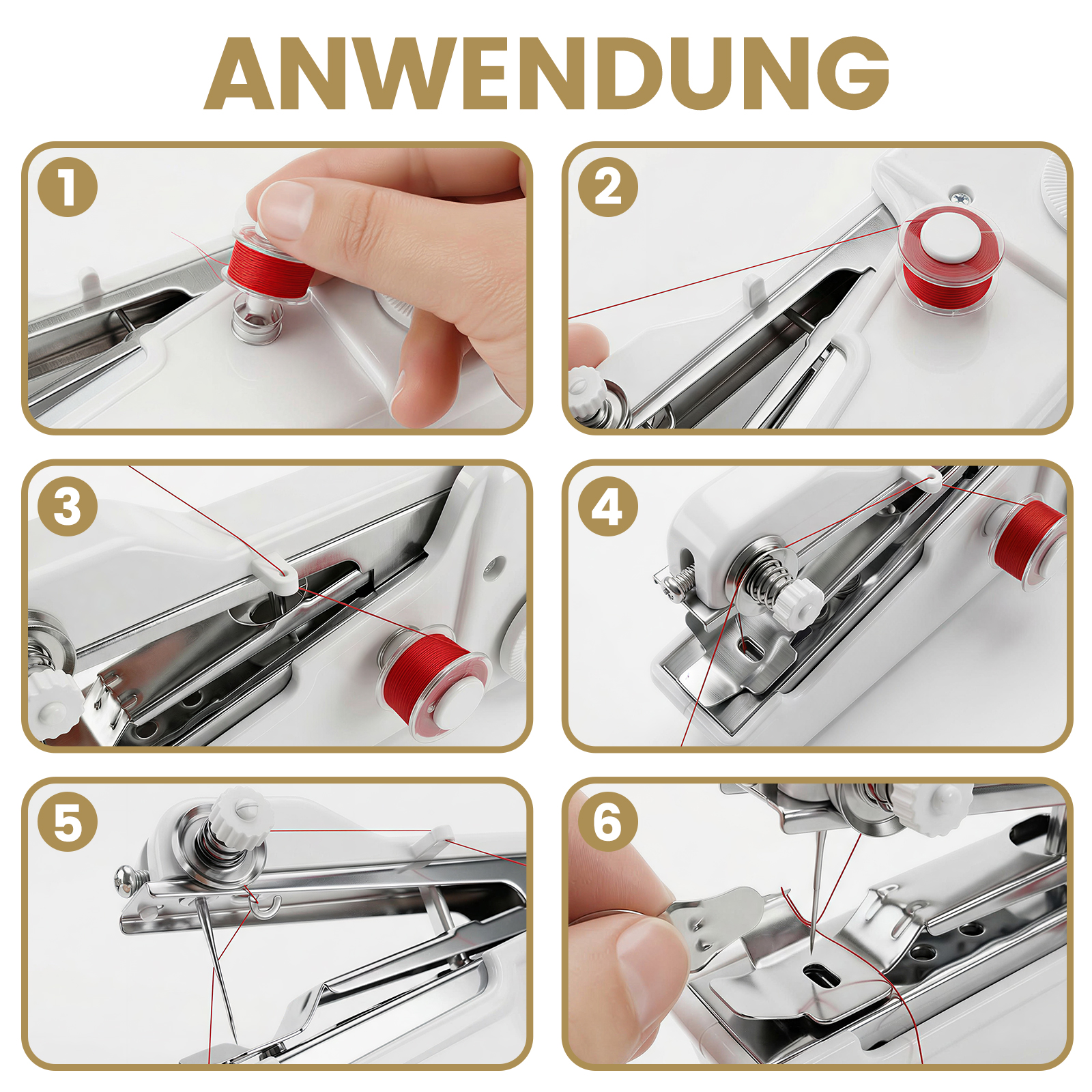 ANWENDUNG

1

2

3

4

5

6