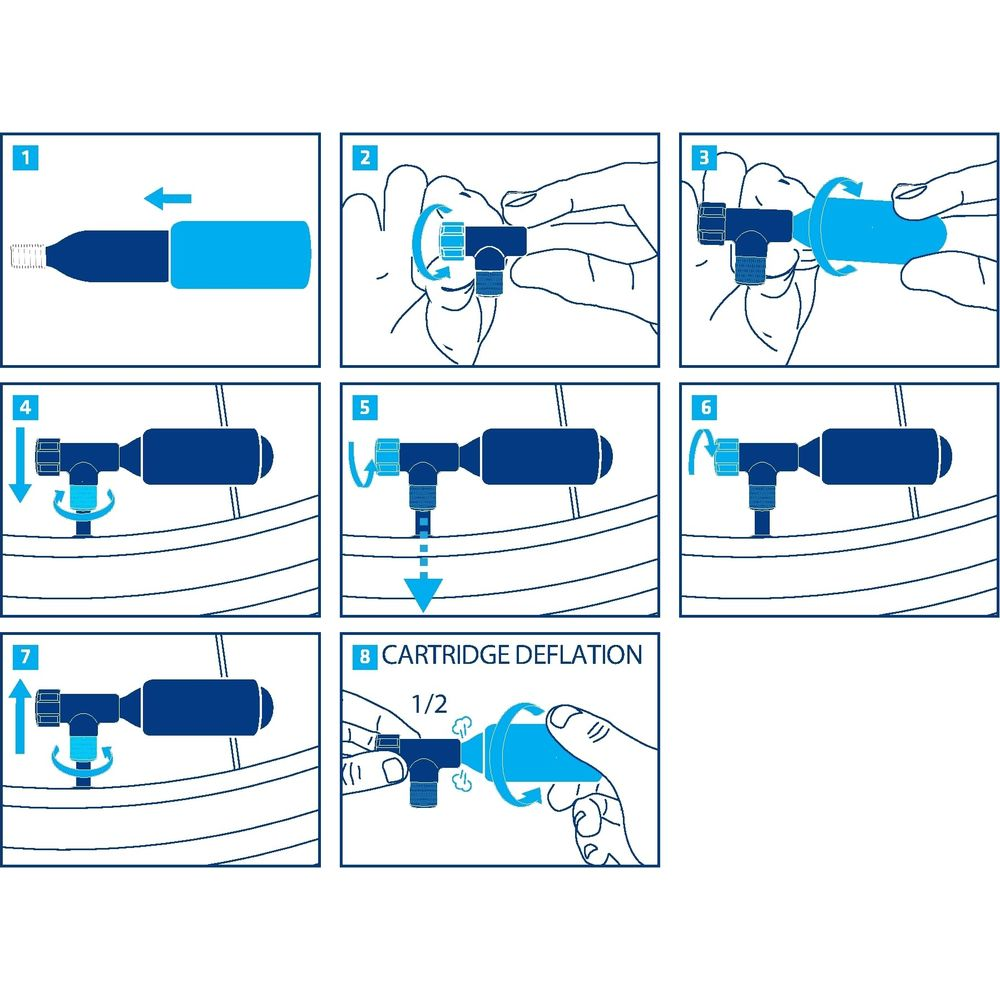 1

2

3

4

5

6

7

8 CARTRIDGE DEFLATION

1/2