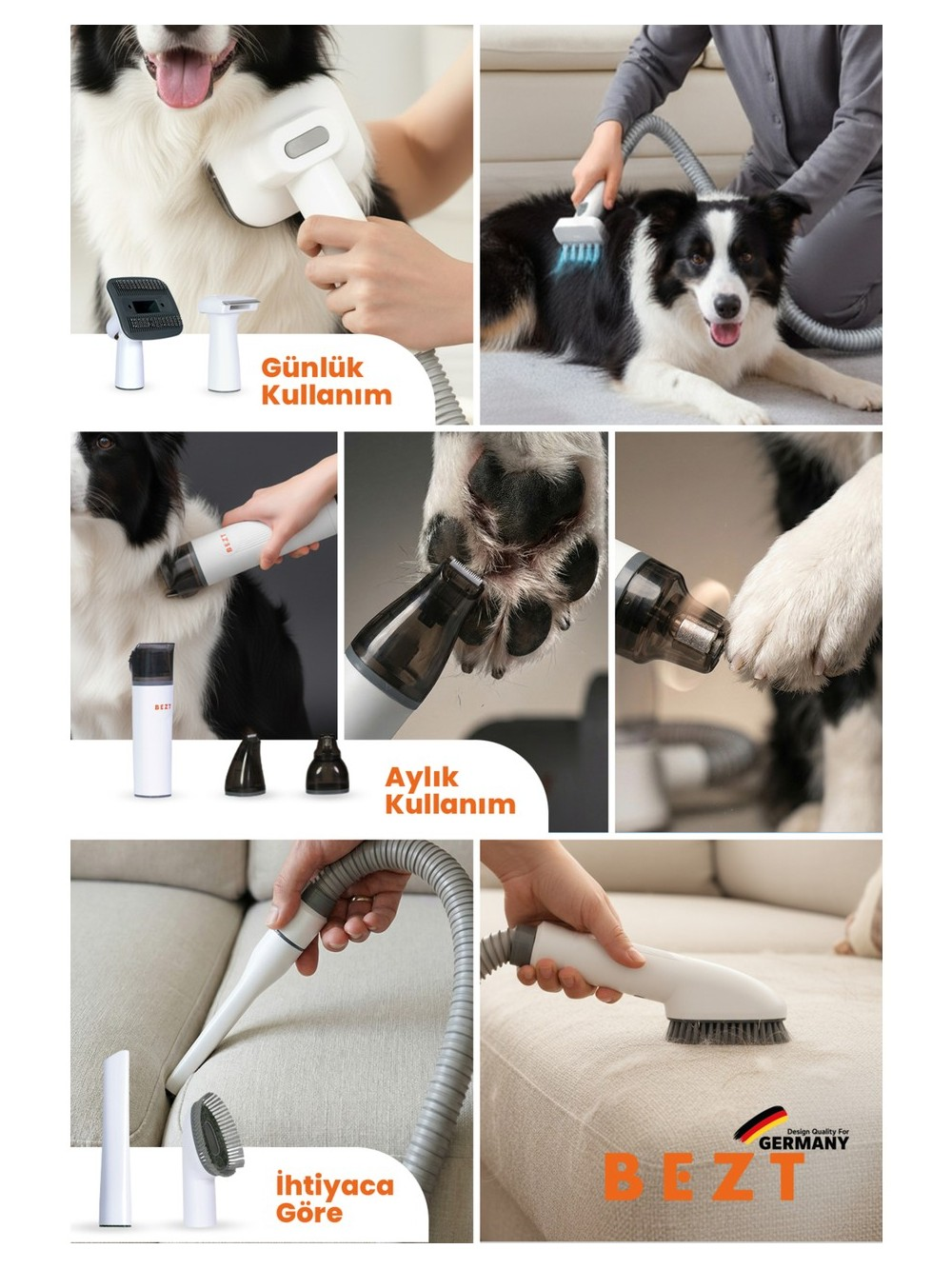 Günlük Kullanım

BEZT

BEZT

Aylık Kullanım

İhtiyaca Göre

Design Quality For GERMANY

BEZT