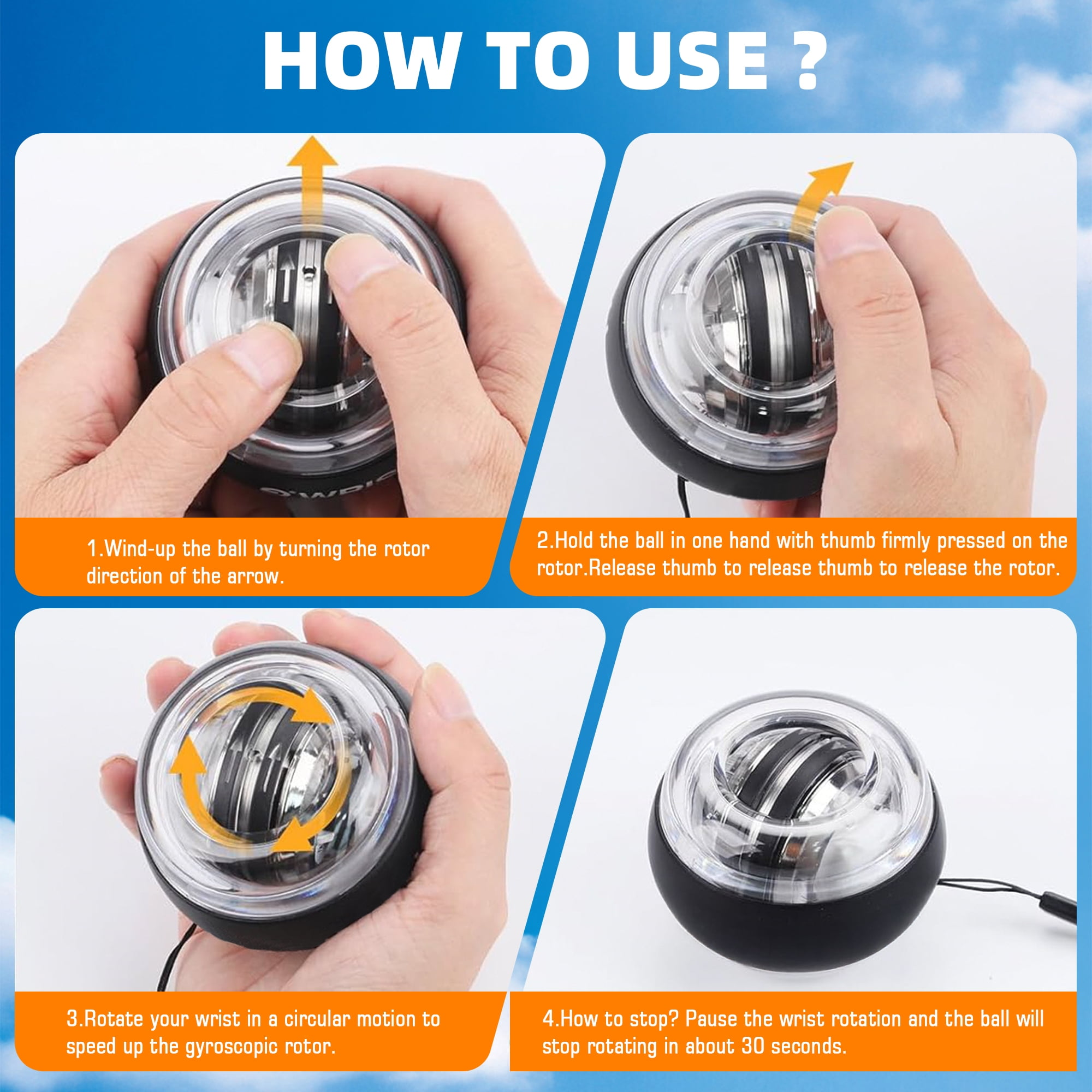 HOW TO USE ?

1.Wind-up the ball by turning the rotor direction of the arrow.

2.Hold the ball in one hand with thumb firmly pressed on the rotor.Release thumb to release thumb to release the rotor.

3.Rotate your wrist in a circular motion to speed up the gyroscopic rotor.

4.How to stop? Pause the wrist rotation and the ball will stop rotating in about 30 seconds.