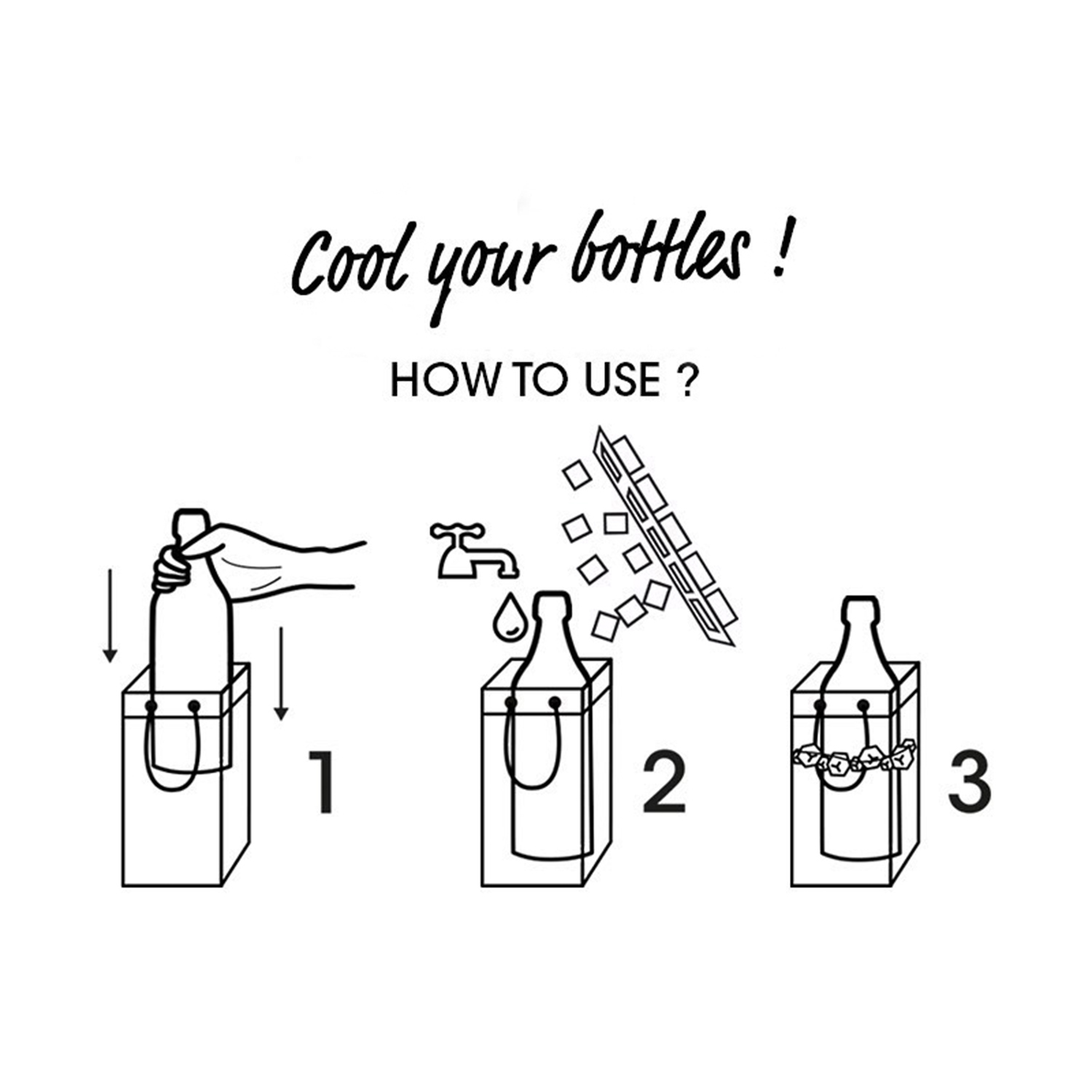 Cool your bottles !

HOW TO USE ?

1

2

3