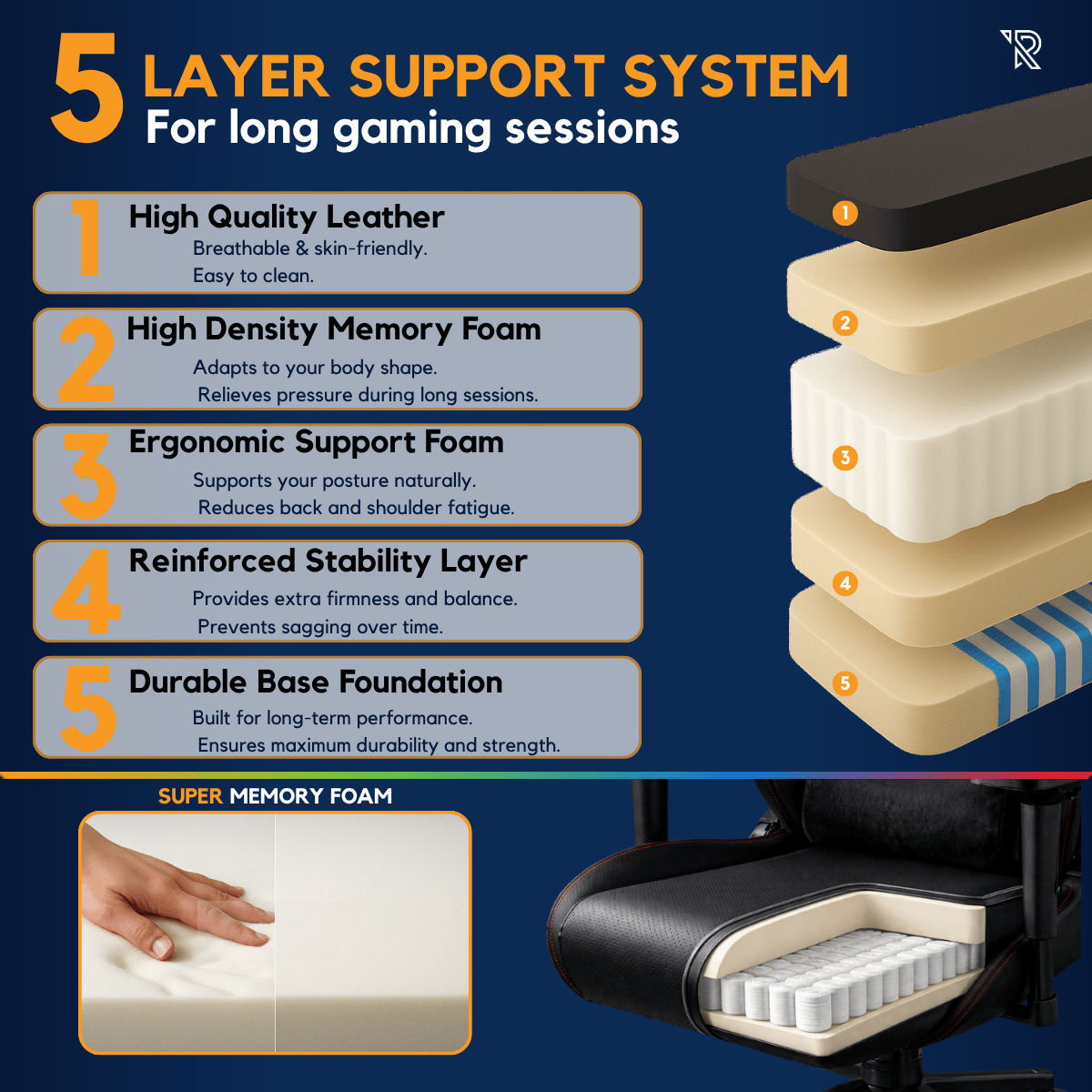 5 LAYER SUPPORT SYSTEM
For long gaming sessions

R

1 High Quality Leather
Breathable & skin-friendly.
Easy to clean.

2 High Density Memory Foam
Adapts to your body shape.
Relieves pressure during long sessions.

3 Ergonomic Support Foam
Supports your posture naturally.
Reduces back and shoulder fatigue.

4 Reinforced Stability Layer
Provides extra firmness and balance.
Prevents sagging over time.

5 Durable Base Foundation
Built for long-term performance.
Ensures maximum durability and strength.

1
2
3
4
5

SUPER MEMORY FOAM