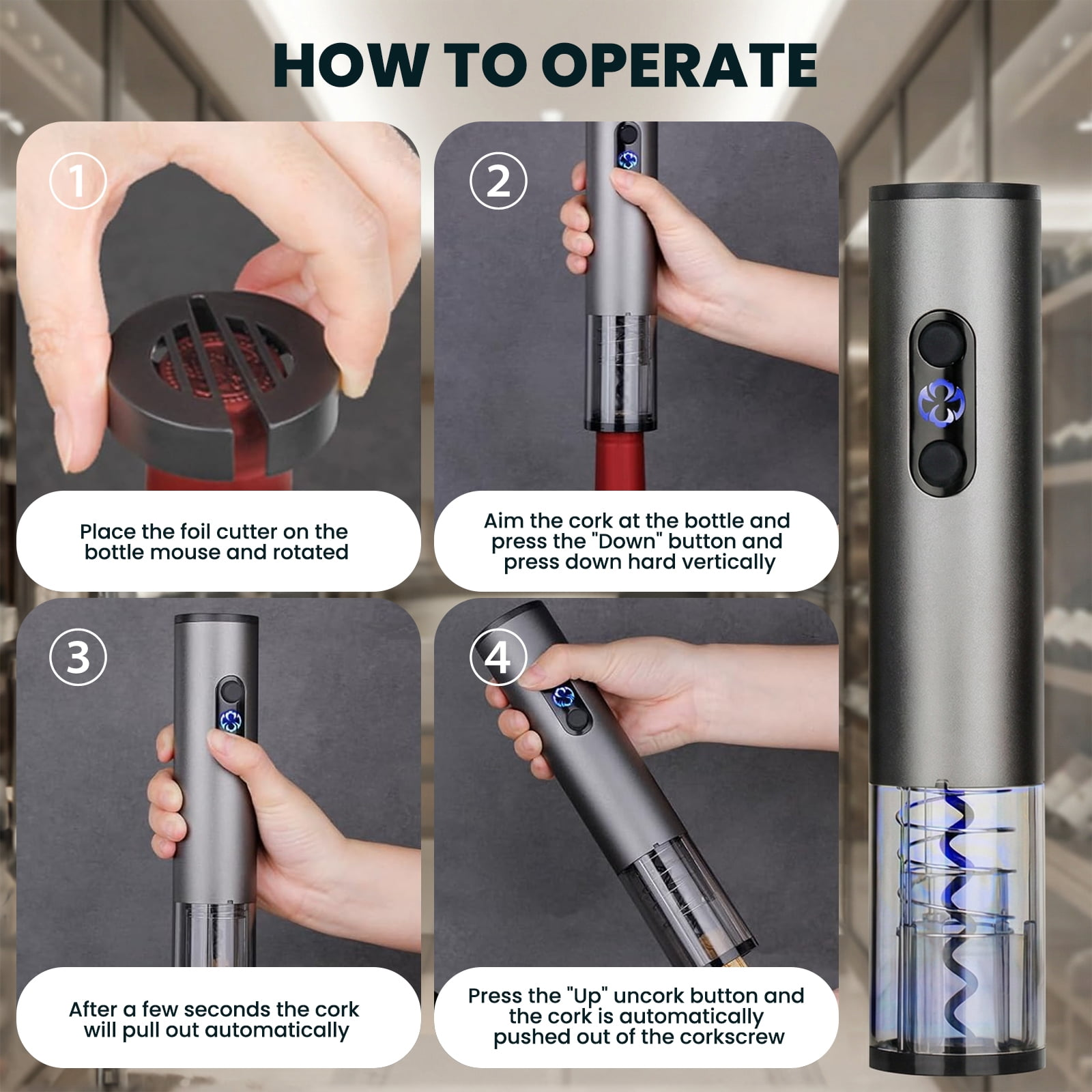 HOW TO OPERATE

①

Place the foil cutter on the bottle mouse and rotated

②

Aim the cork at the bottle and press the "Down" button and press down hard vertically

③

After a few seconds the cork will pull out automatically

④

Press the "Up" uncork button and the cork is automatically pushed out of the corkscrew