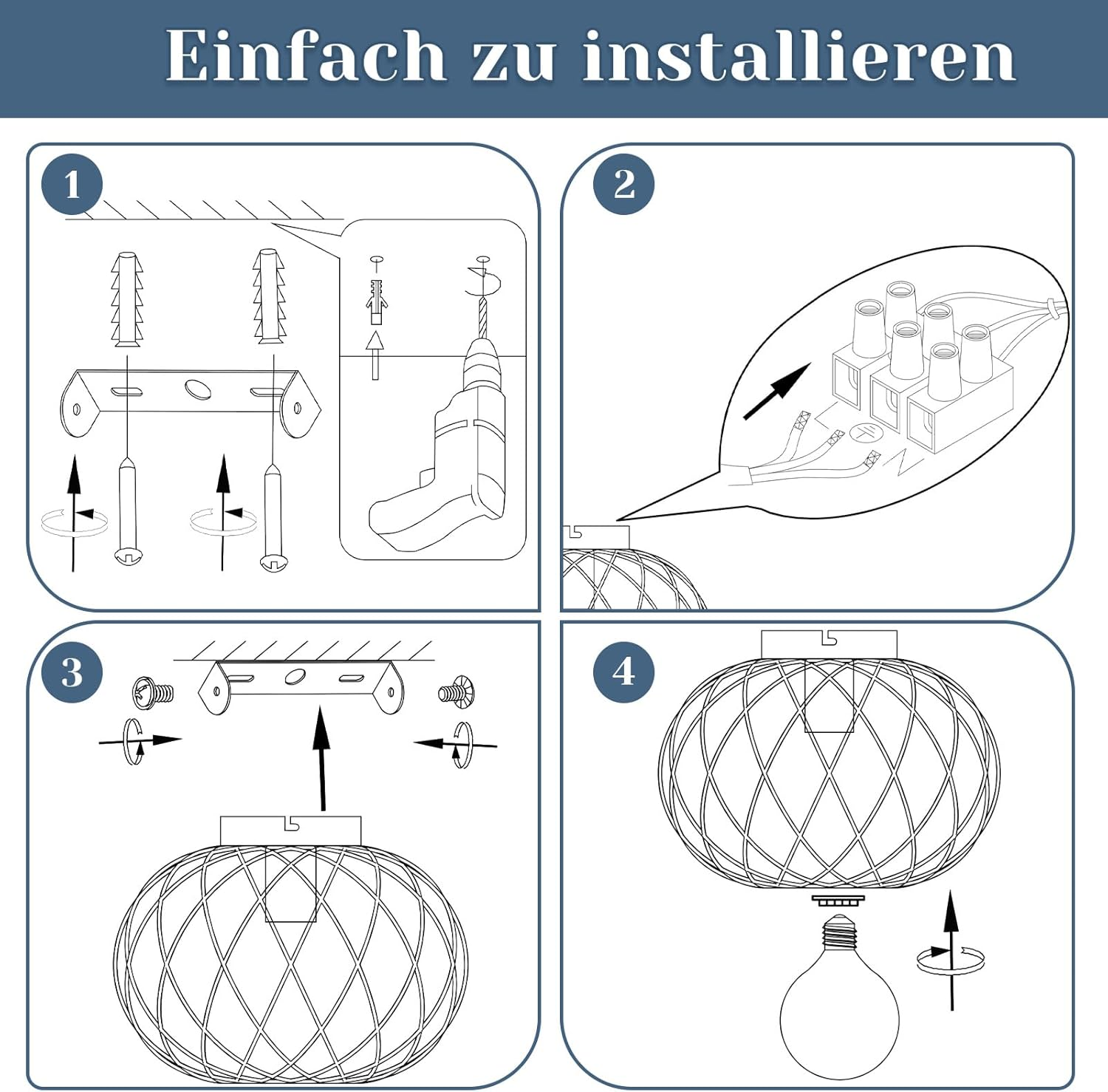 Einfach zu installieren

1

2

L

N

3

4