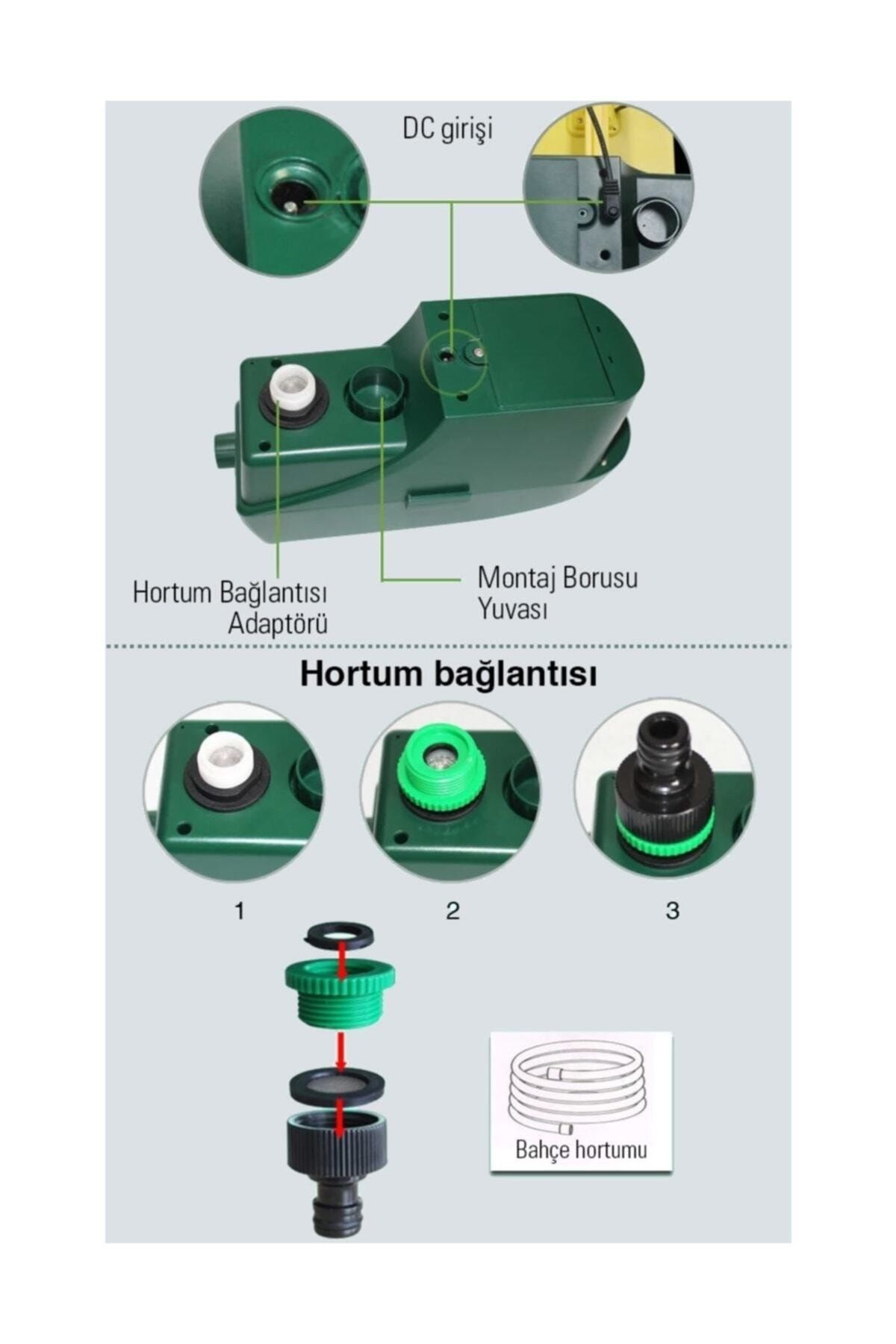 DC girişi

Hortum Bağlantısı Adaptörü

Montaj Borusu Yuvası

Hortum bağlantısı

1

2

3

Bahçe hortumu